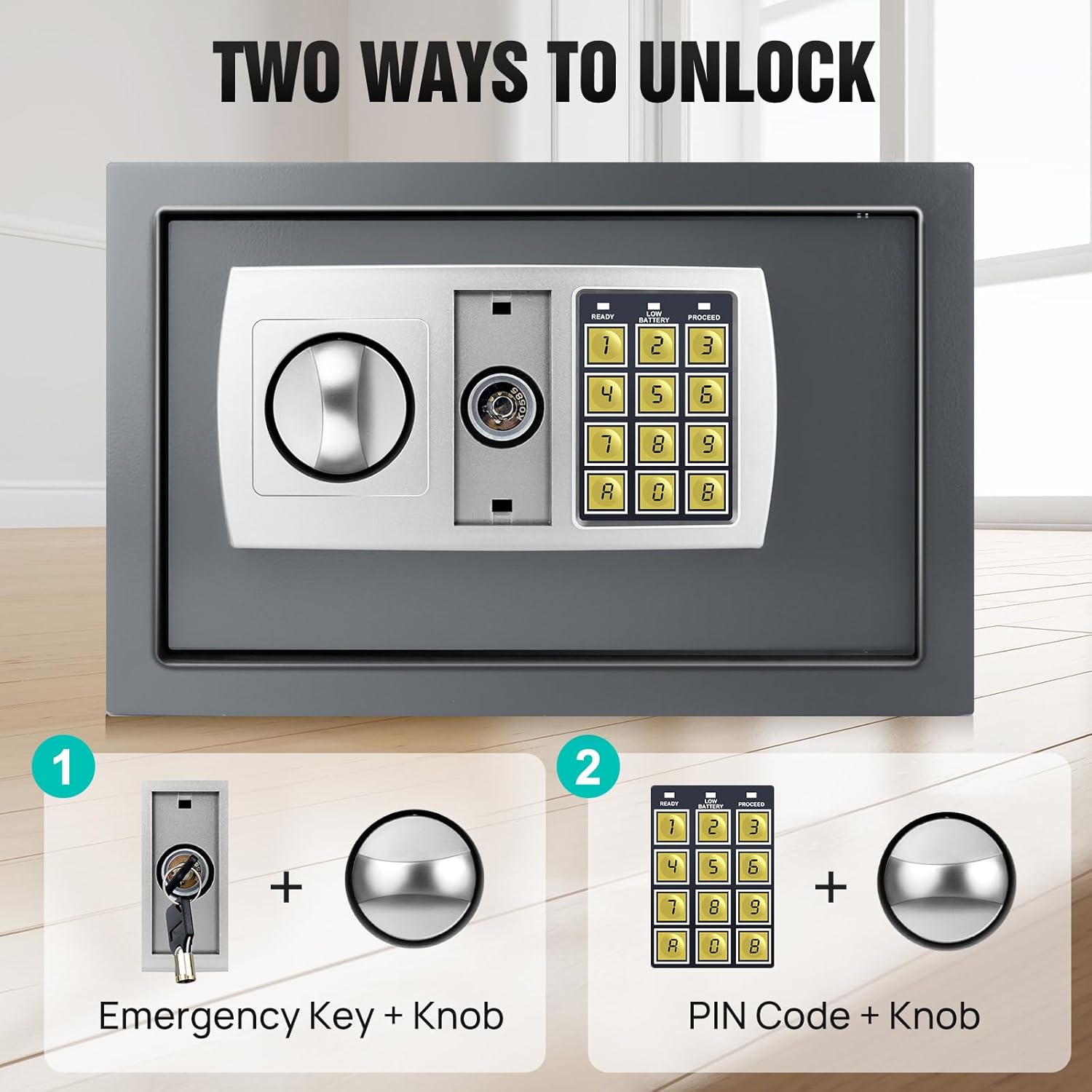 TWO WAYS TO UNLOCK

READY LOW BATTERY PROCEED

1 2 3
4 5 6
7 8 9
A 0 B

1

+

Emergency Key + Knob

2

READY LOW BATTERY PROCEED

1 2 3
4 5 6
7 8 9
A 0 B

+

PIN Code + Knob