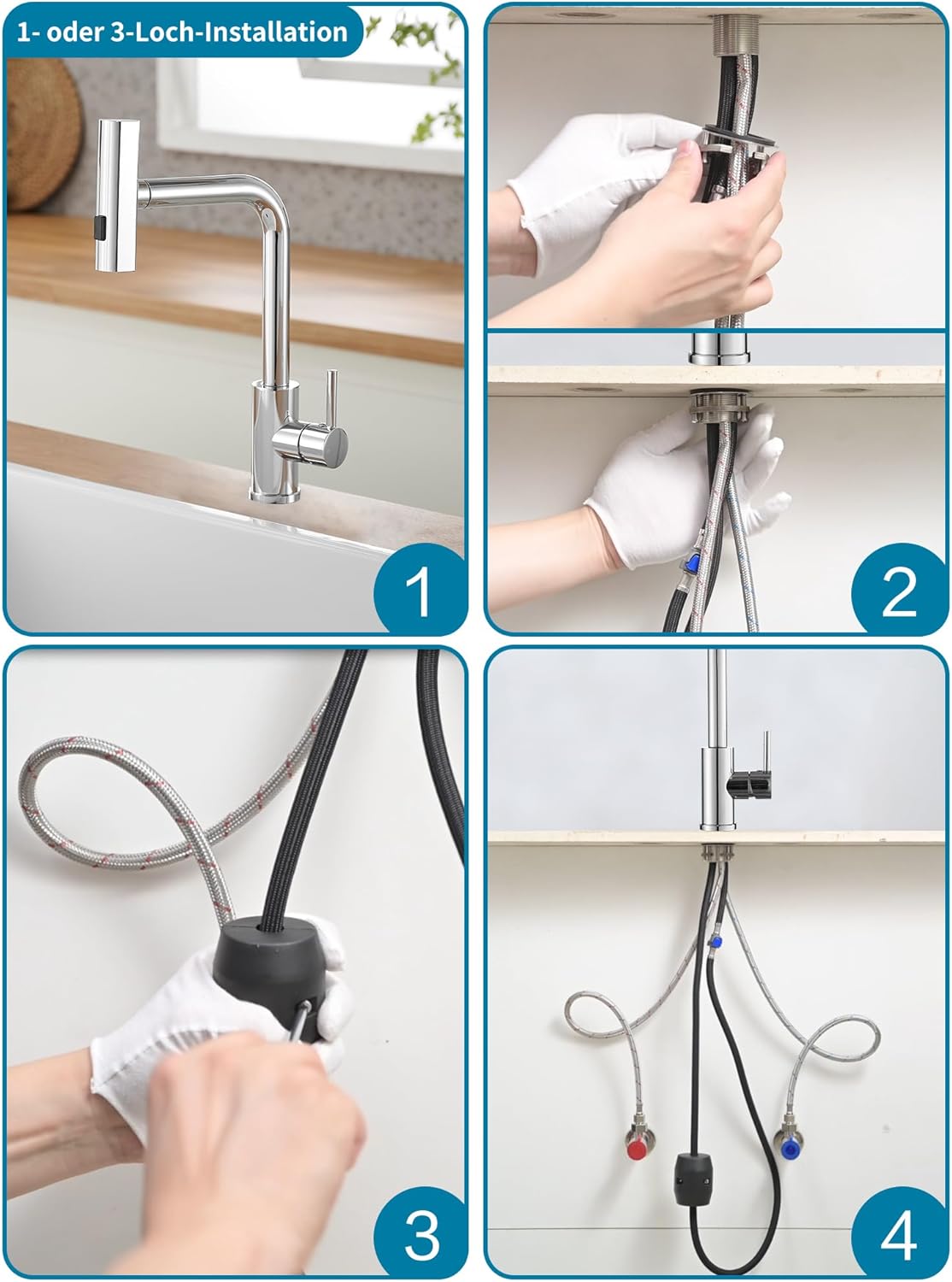 1- oder 3-Loch-Installation

1

2

3

4