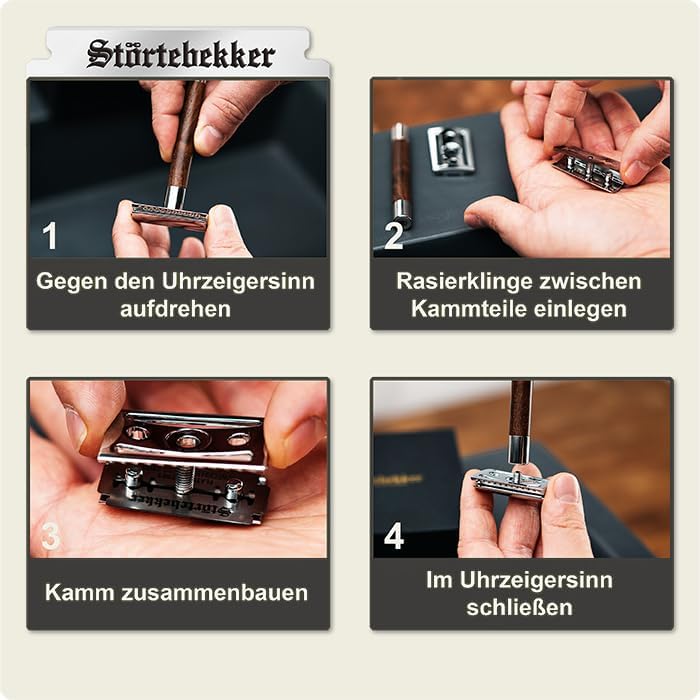 Störtebekker

1

Gegen den Uhrzeigersinn aufdrehen

2

Rasierklinge zwischen Kammteile einlegen

Störtebekker

3

Kamm zusammenbauen

4

Im Uhrzeigersinn schließen