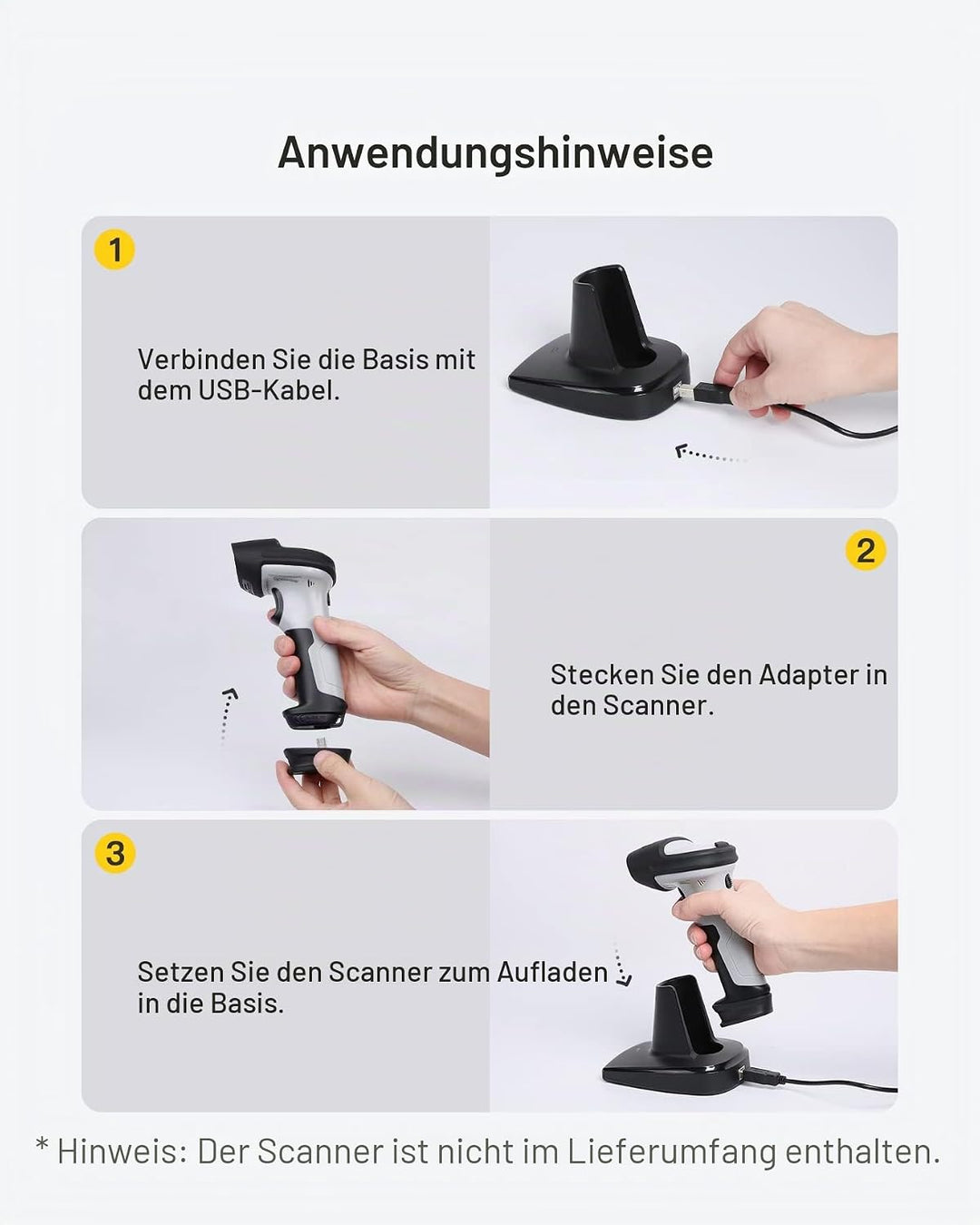 Anwendungshinweise

1

Verbinden Sie die Basis mit dem USB-Kabel.

2

Stecken Sie den Adapter in den Scanner.

3

Setzen Sie den Scanner zum Aufladen in die Basis.

* Hinweis: Der Scanner ist nicht im Lieferumfang enthalten.