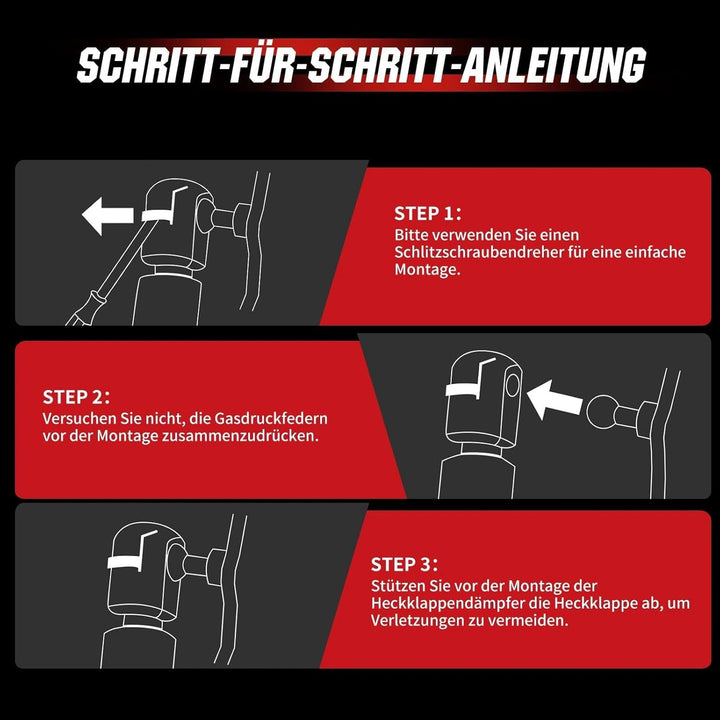 SCHRITT-FÜR-SCHRITT-ANLEITUNG

STEP 1:
Bitte verwenden Sie einen Schlitzschraubendreher für eine einfache Montage.

STEP 2:
Versuchen Sie nicht, die Gasdruckfedern vor der Montage zusammenzudrücken.

STEP 3:
Stützen Sie vor der Montage der Heckklappendämpfer die Heckklappe ab, um Verletzungen zu vermeiden.