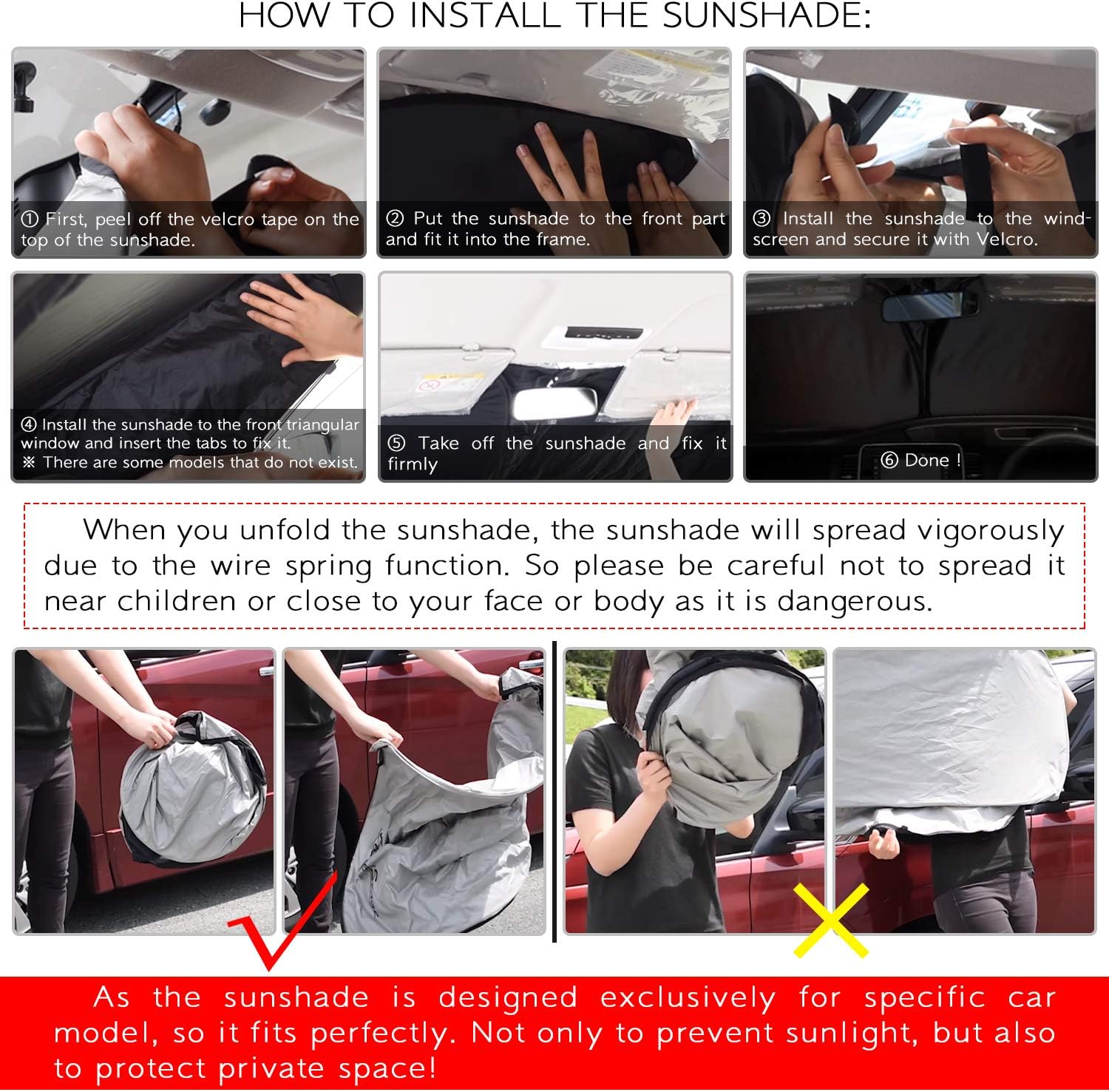 HOW TO INSTALL THE SUNSHADE:

① First, peel off the velcro tape on the top of the sunshade.

② Put the sunshade to the front part and fit it into the frame.

③ Install the sunshade to the windscreen and secure it with Velcro.

④ Install the sunshade to the front triangular window and insert the tabs to fix it.
※ There are some models that do not exist.

⑤ Take off the sunshade and fix it firmly

⑥ Done !

When you unfold the sunshade, the sunshade will spread vigorously due to the wire spring function. So please be careful not to spread it near children or close to your face or body as it is dangerous.

As the sunshade is designed exclusively for specific car model, so it fits perfectly. Not only to prevent sunlight, but also to protect private space!