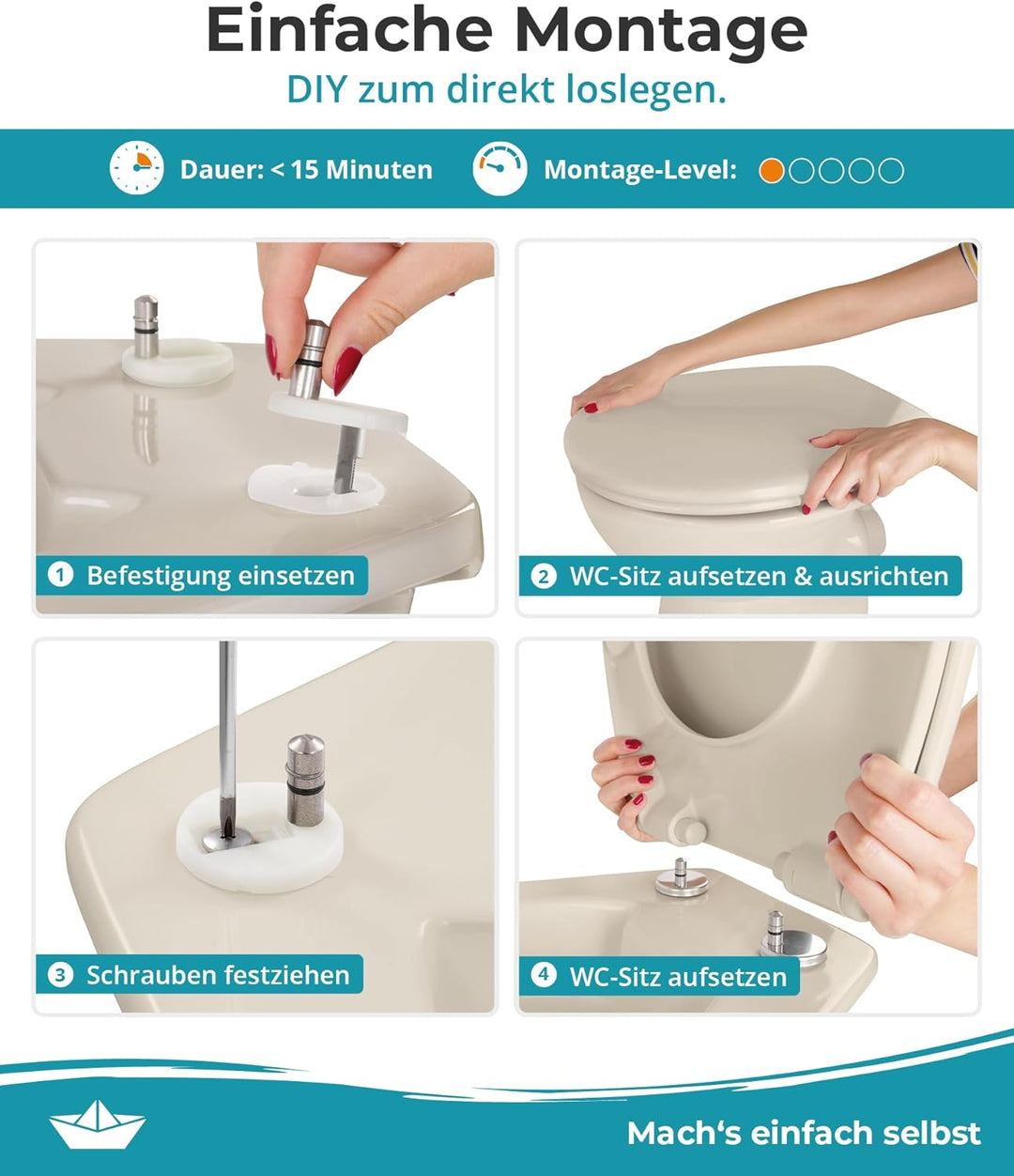 Einfache Montage
DIY zum direkt loslegen.

Dauer: < 15 Minuten

Montage-Level:

1 Befestigung einsetzen

2 WC-Sitz aufsetzen & ausrichten

3 Schrauben festziehen

4 WC-Sitz aufsetzen

Mach‘s einfach selbst