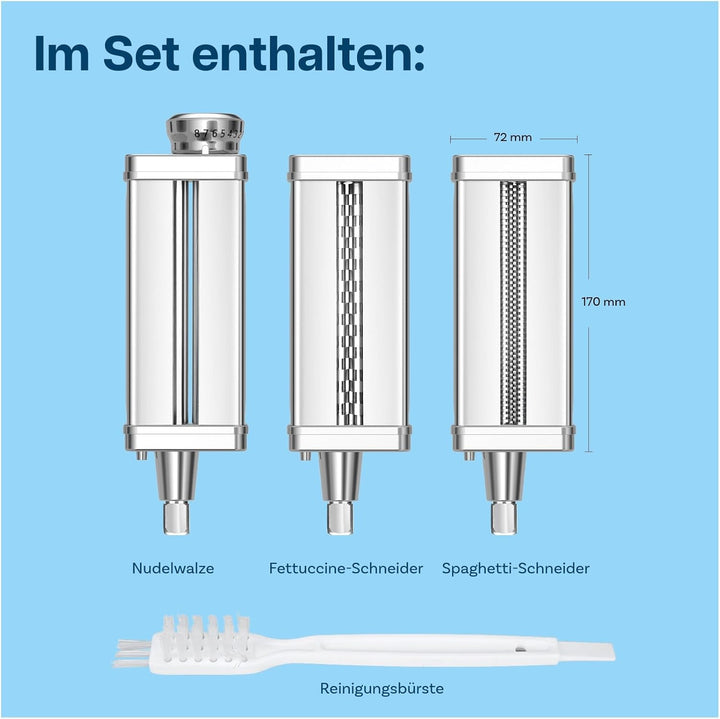 Im Set enthalten:

8 7 6 5 4 3 2

72 mm

170 mm

Nudelwalze

Fettuccine-Schneider

Spaghetti-Schneider

Reinigungsbürste