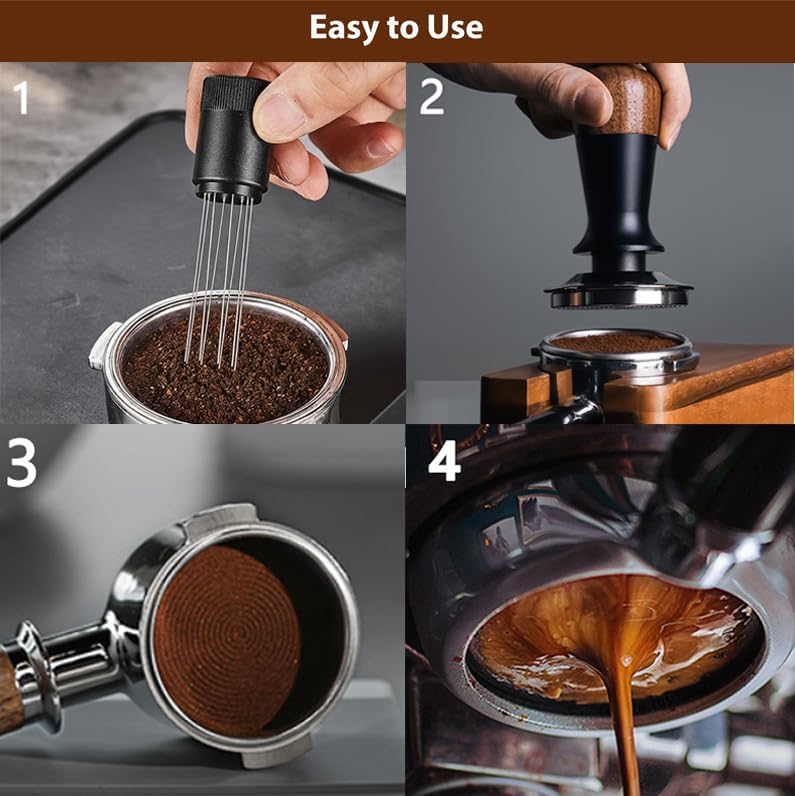 Easy to Use

1

2

3

4