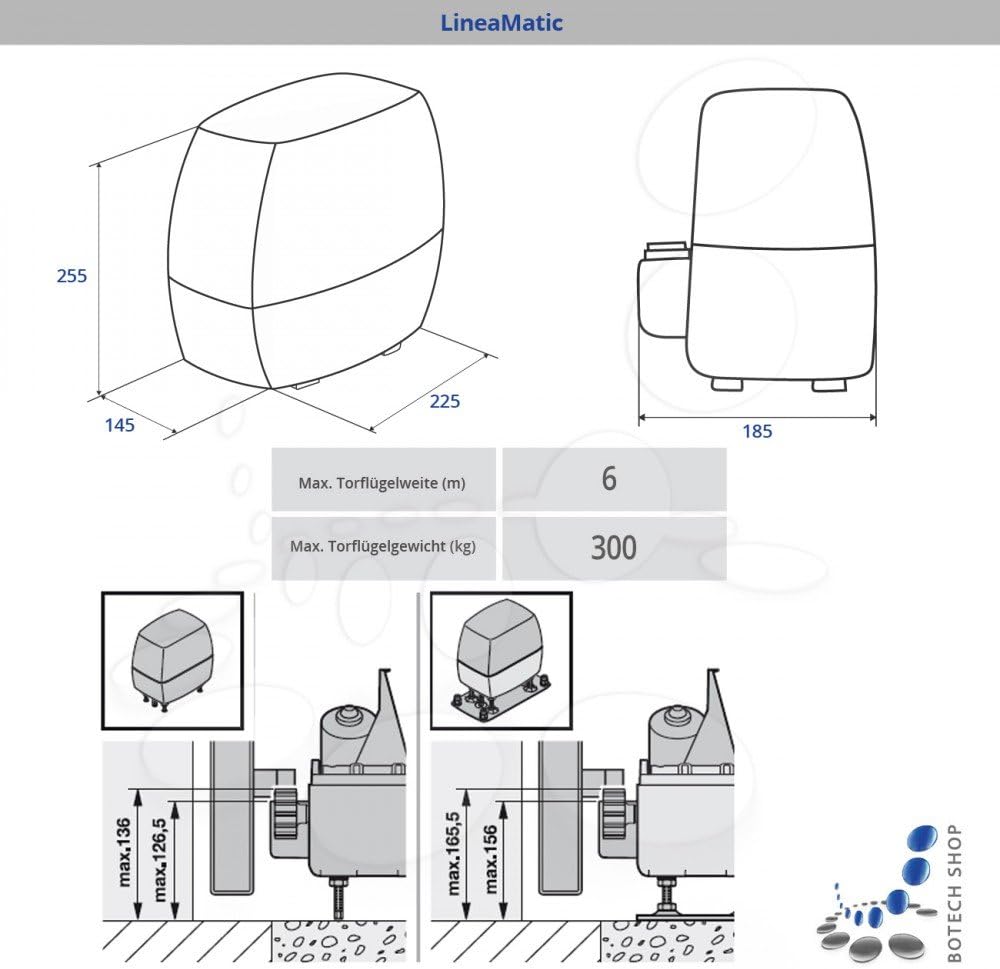 LineaMatic

255

145

225

185

| Max. Torflügelweite (m) | 6 |
|---|---|
| Max. Torflügelgewicht (kg) | 300 |

max.136

max.126,5

max.165,5

max.156

BOTECH SHOP