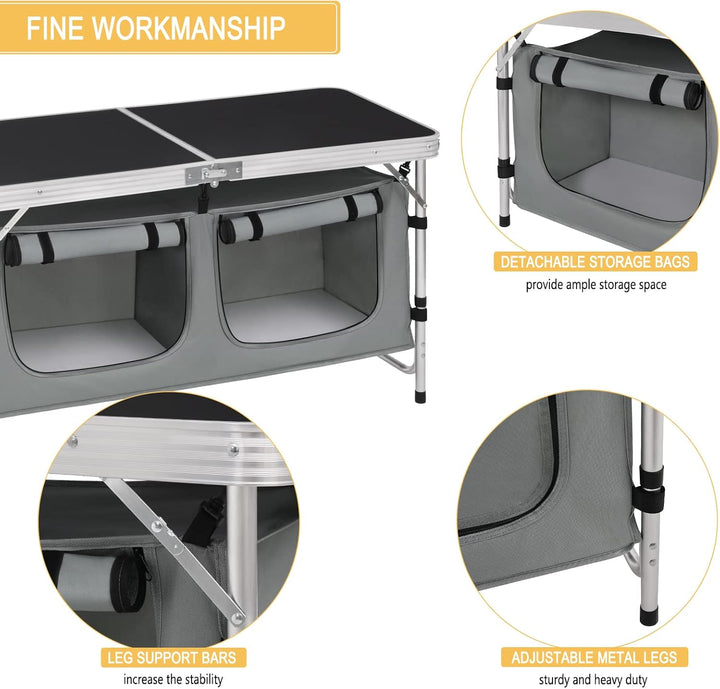 FINE WORKMANSHIP

DETACHABLE STORAGE BAGS
provide ample storage space

LEG SUPPORT BARS
increase the stability

ADJUSTABLE METAL LEGS
sturdy and heavy duty