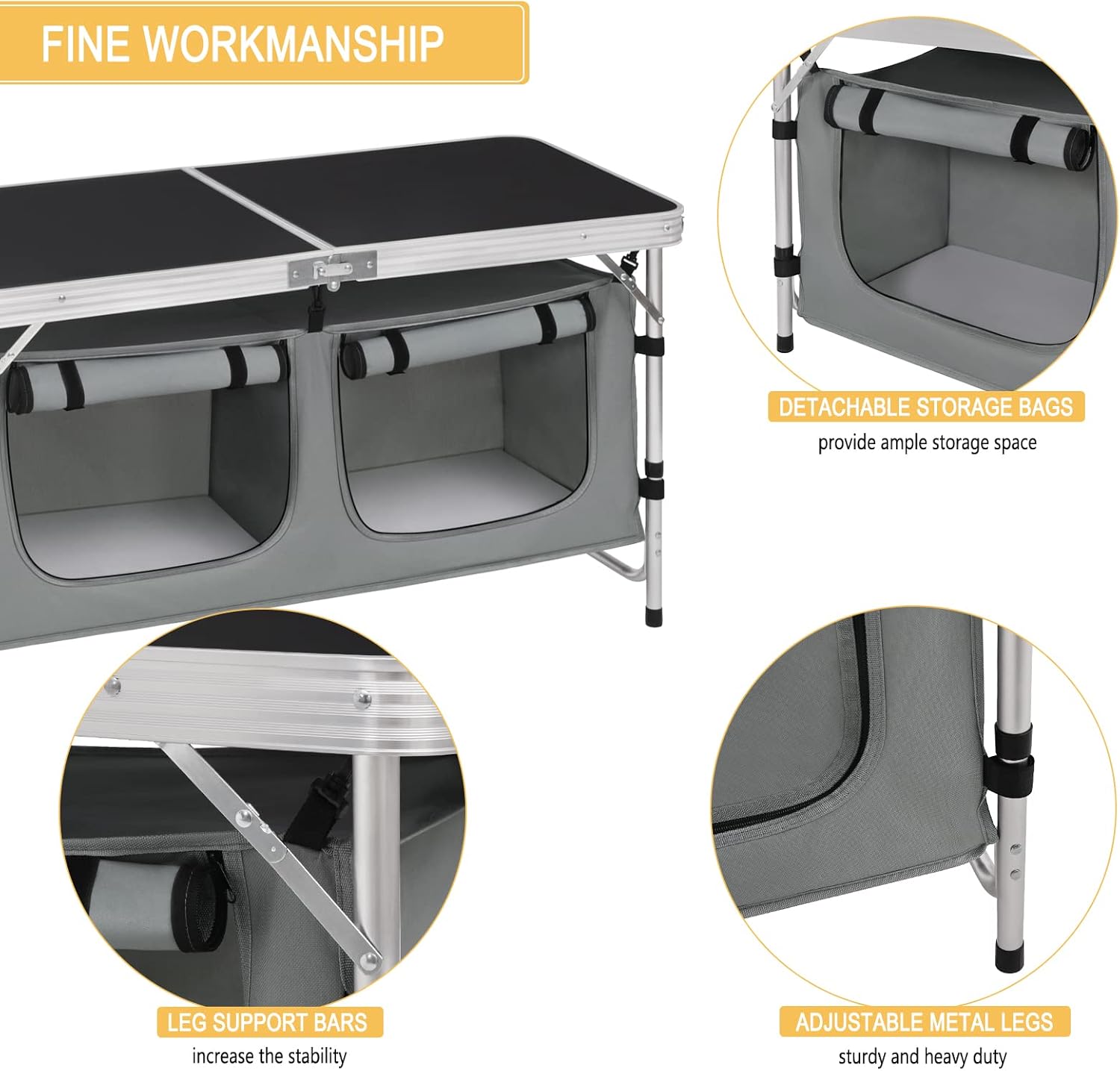 FINE WORKMANSHIP

DETACHABLE STORAGE BAGS
provide ample storage space

LEG SUPPORT BARS
increase the stability

ADJUSTABLE METAL LEGS
sturdy and heavy duty