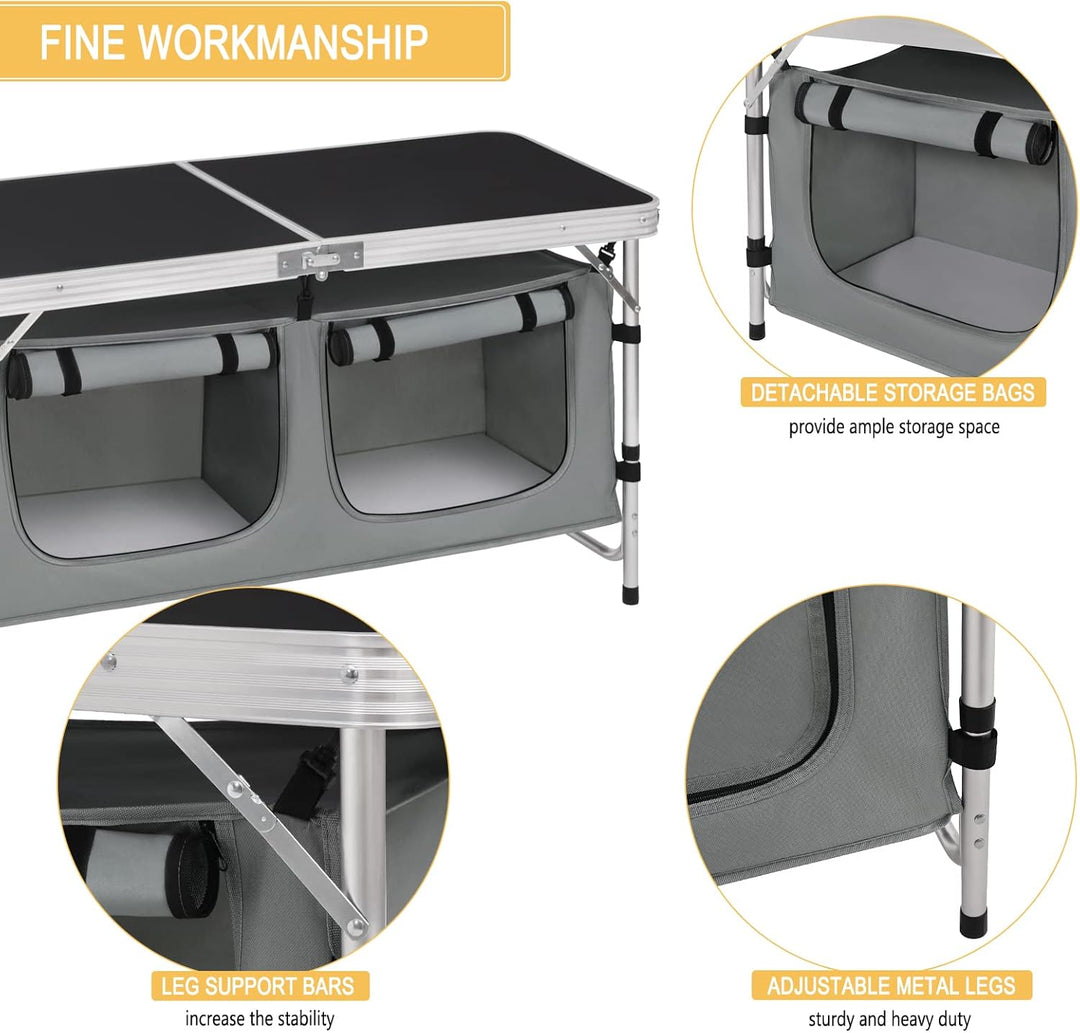 FINE WORKMANSHIP

DETACHABLE STORAGE BAGS
provide ample storage space

LEG SUPPORT BARS
increase the stability

ADJUSTABLE METAL LEGS
sturdy and heavy duty