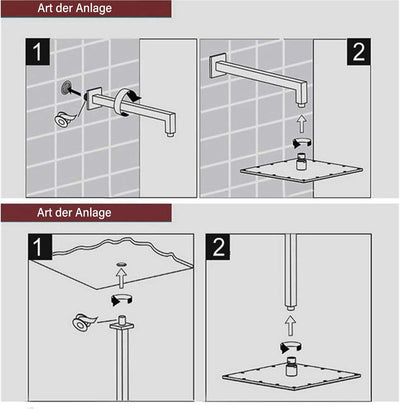 Art der Anlage

1

2

Art der Anlage

1

2