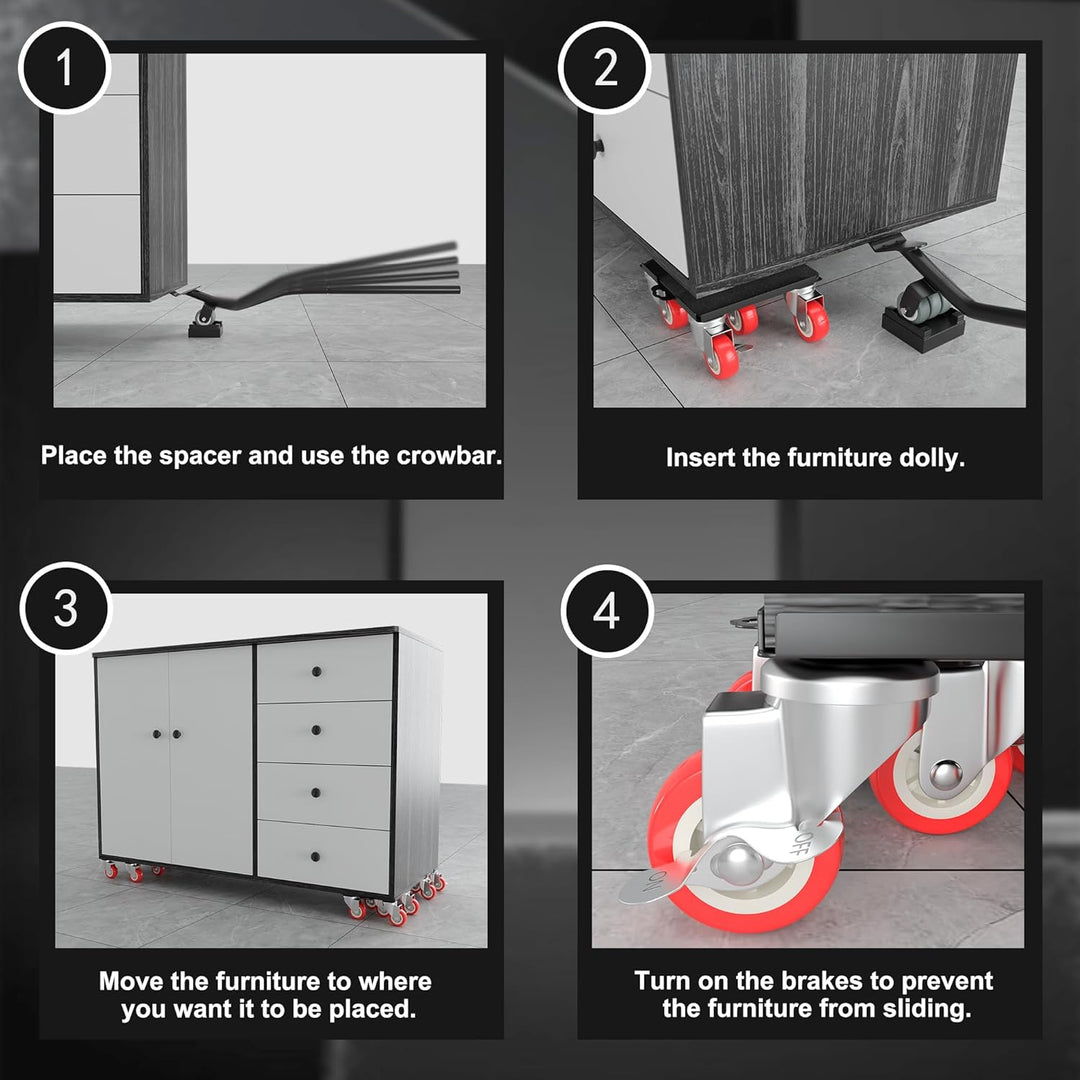 1

Place the spacer and use the crowbar.

2

Insert the furniture dolly.

3

Move the furniture to where you want it to be placed.

4

OFF

ON

Turn on the brakes to prevent the furniture from sliding.