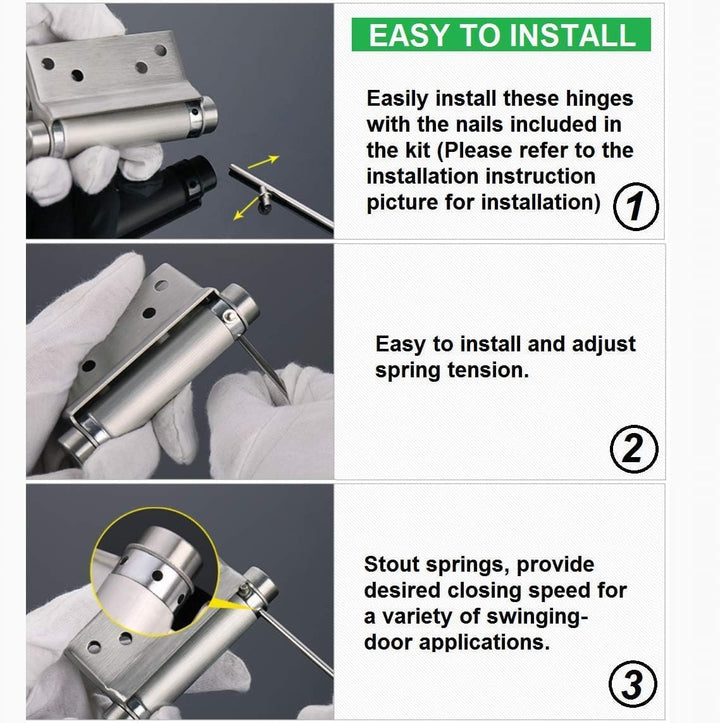 EASY TO INSTALL

Easily install these hinges with the nails included in the kit (Please refer to the installation instruction picture for installation)

1

Easy to install and adjust spring tension.

2

Stout springs, provide desired closing speed for a variety of swinging-door applications.

3