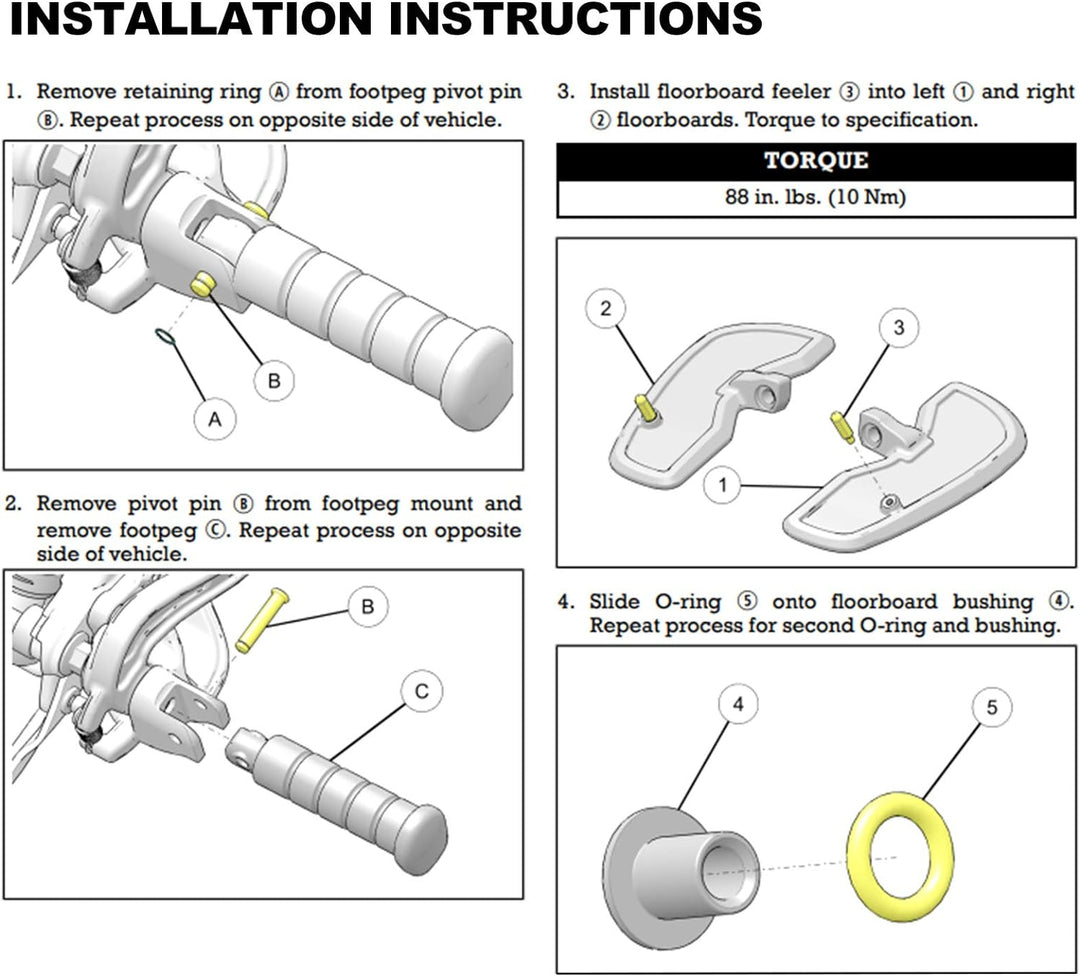 INSTALLATION INSTRUCTIONS

1. Remove retaining ring Ⓐ from footpeg pivot pin Ⓑ. Repeat process on opposite side of vehicle.

B

A

2. Remove pivot pin Ⓑ from footpeg mount and remove footpeg Ⓒ. Repeat process on opposite side of vehicle.

B

C

3. Install floorboard feeler ③ into left ① and right ② floorboards. Torque to specification.

| TORQUE |
|---|
| 88 in. lbs. (10 Nm) |

2

3

1

4. Slide O-ring ⑤ onto floorboard bushing ④. Repeat process for second O-ring and bushing.

4

5