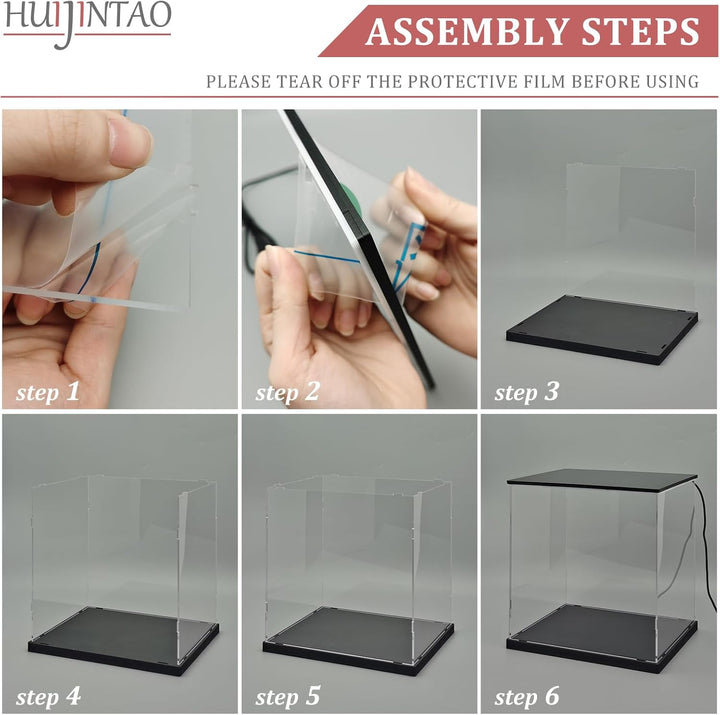 HUIJINTAO

ASSEMBLY STEPS

PLEASE TEAR OFF THE PROTECTIVE FILM BEFORE USING

step 1

step 2

step 3

step 4

step 5

step 6