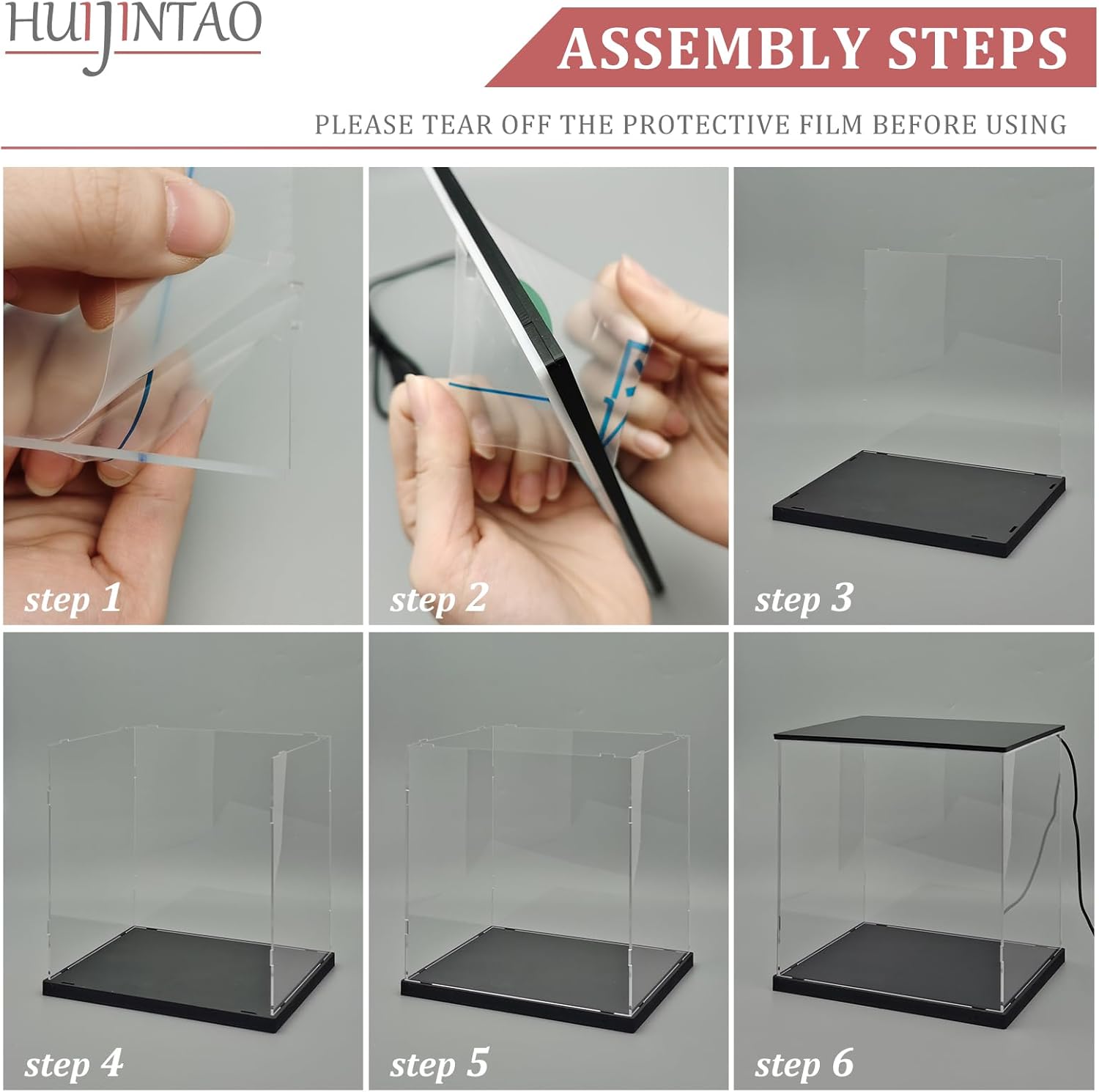 HUIJINTAO

ASSEMBLY STEPS

PLEASE TEAR OFF THE PROTECTIVE FILM BEFORE USING

step 1

step 2

step 3

step 4

step 5

step 6