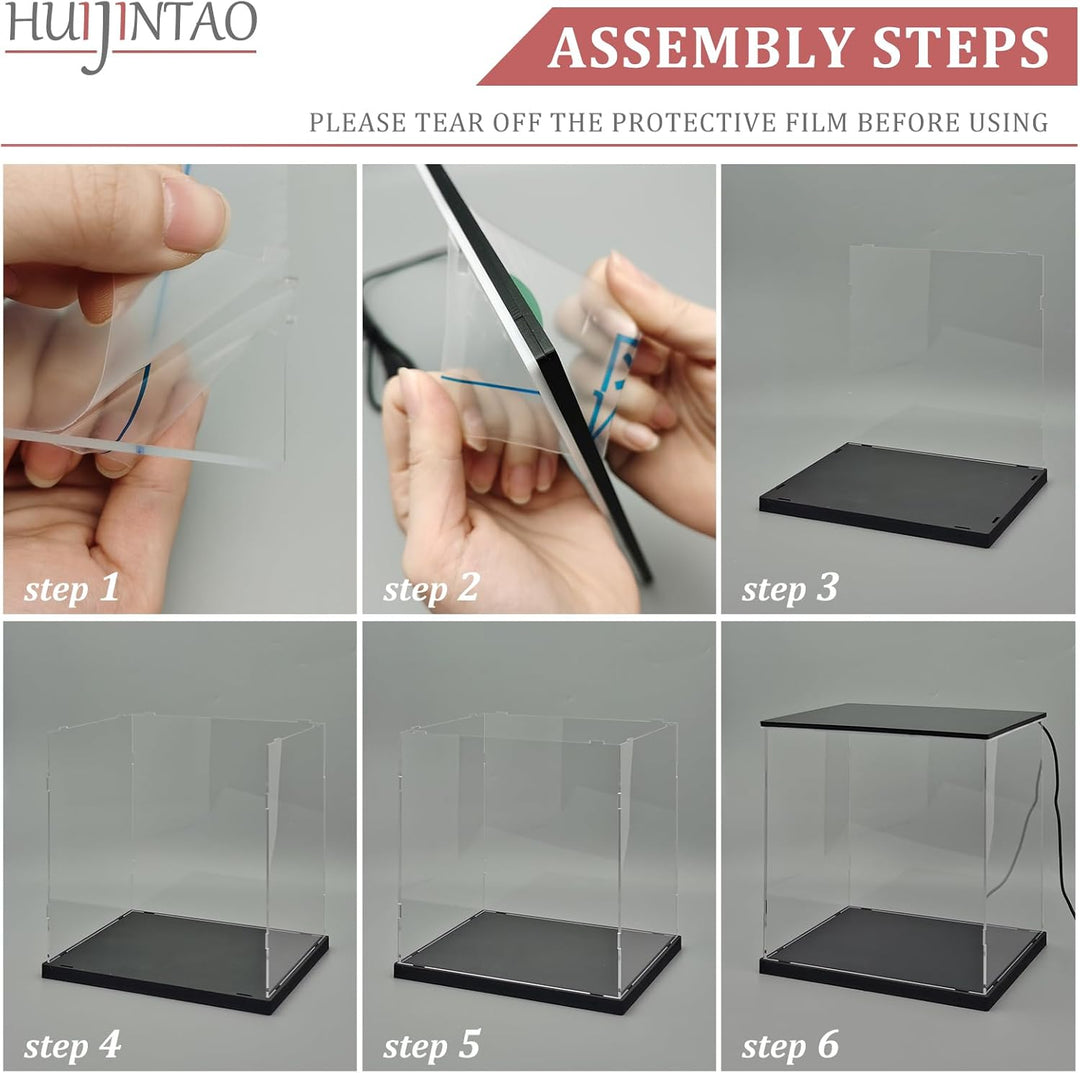 HUIJINTAO

ASSEMBLY STEPS

PLEASE TEAR OFF THE PROTECTIVE FILM BEFORE USING

step 1

step 2

step 3

step 4

step 5

step 6