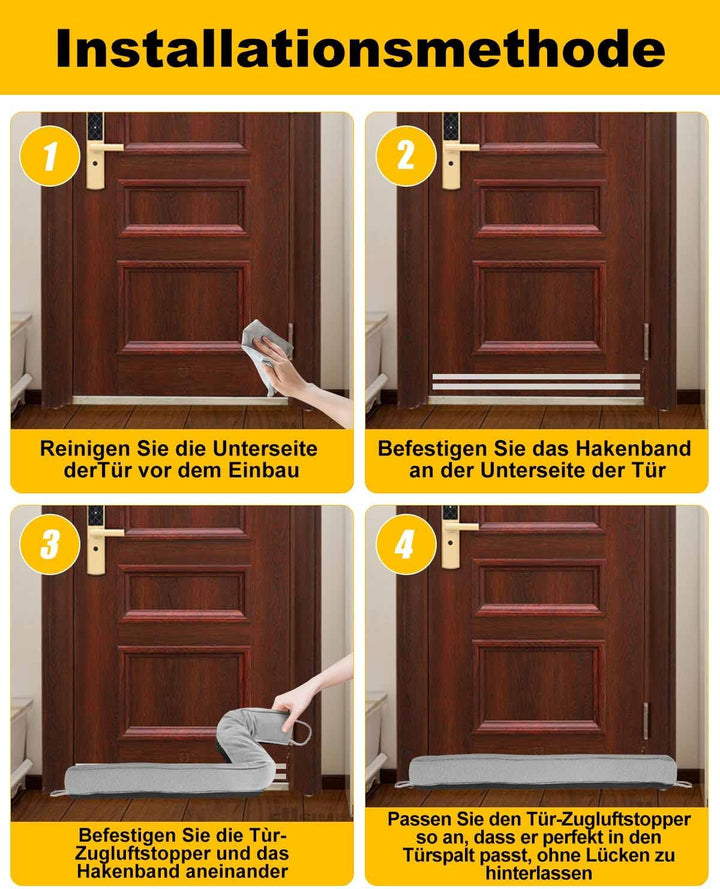 Installationsmethode

1

Reinigen Sie die Unterseite derTür vor dem Einbau

2

Befestigen Sie das Hakenband an der Unterseite der Tür

3

Befestigen Sie die Tùr-Zugluftstopper und das Hakenband aneinander

4

Passen Sie den Tür-Zugluftstopper so an, dass er perfekt in den Türspalt passt, ohne Lücken zu hinterlassen