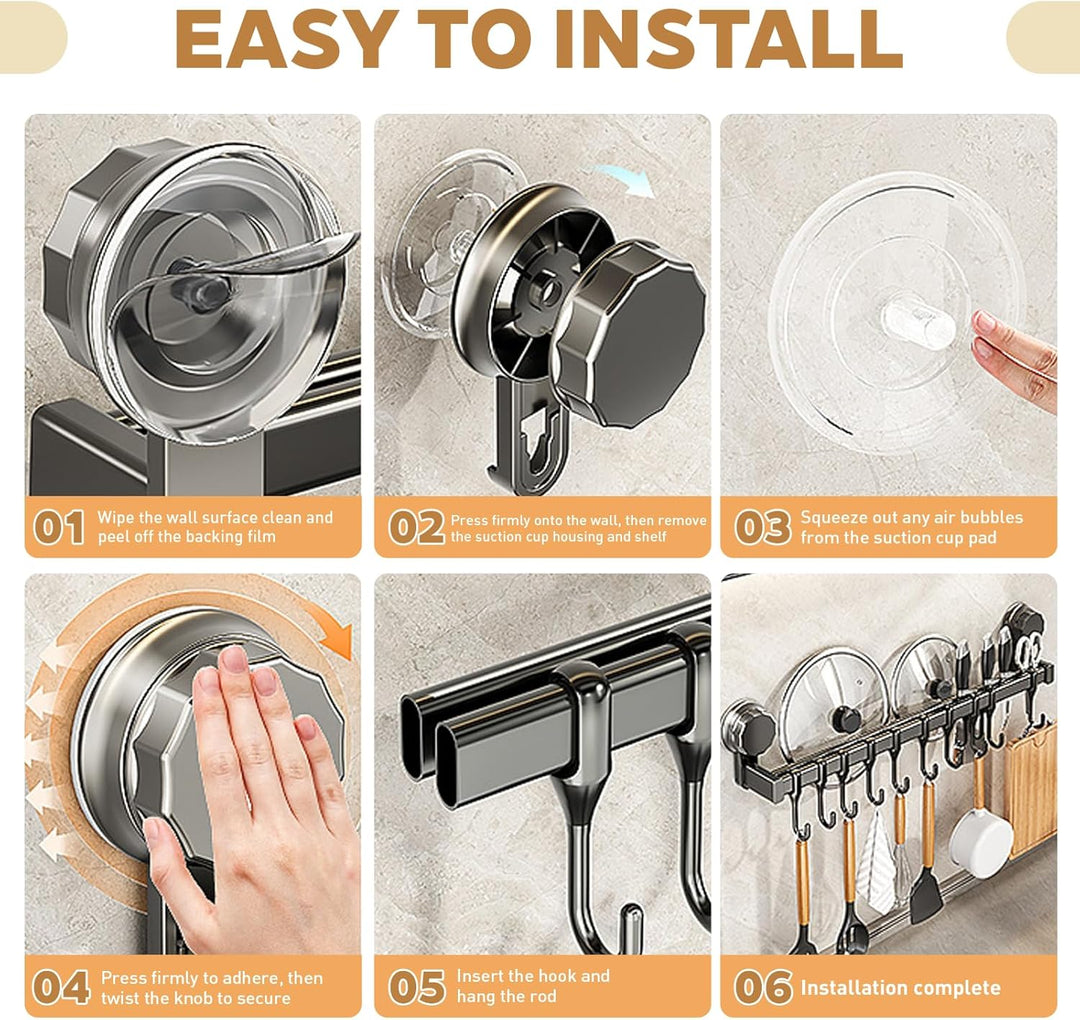 EASY TO INSTALL

01 Wipe the wall surface clean and peel off the backing film

02 Press firmly onto the wall, then remove the suction cup housing and shelf

03 Squeeze out any air bubbles from the suction cup pad

04 Press firmly to adhere, then twist the knob to secure

05 Insert the hook and hang the rod

06 Installation complete