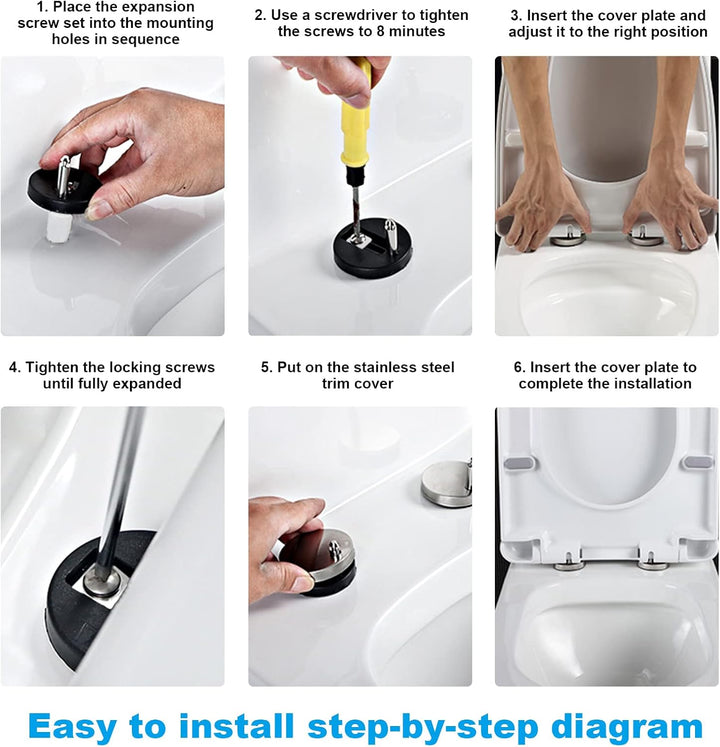 1. Place the expansion screw set into the mounting holes in sequence

2. Use a screwdriver to tighten the screws to 8 minutes

3. Insert the cover plate and adjust it to the right position

4. Tighten the locking screws until fully expanded

5. Put on the stainless steel trim cover

6. Insert the cover plate to complete the installation

Easy to install step-by-step diagram