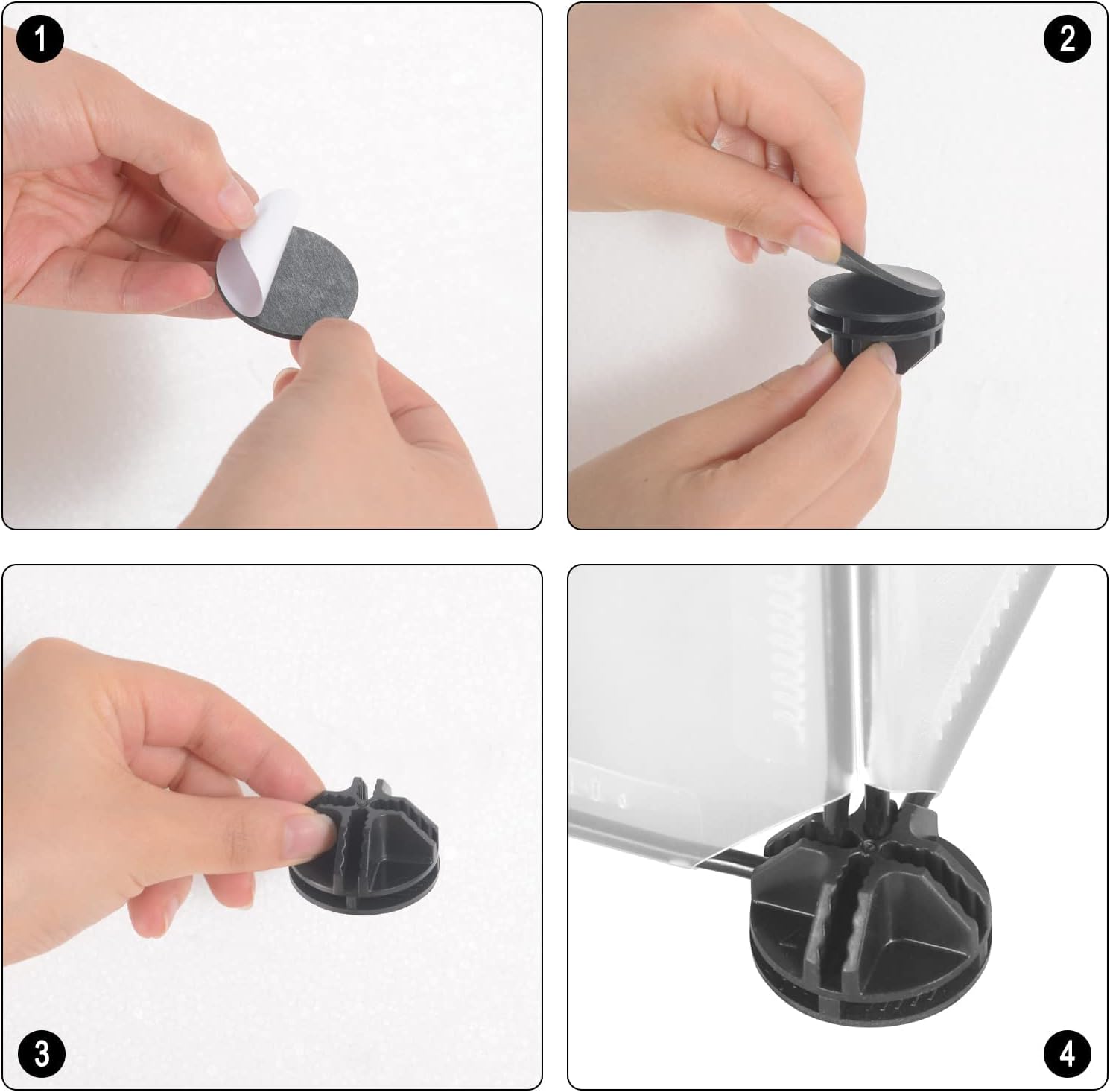 1
2
3
4