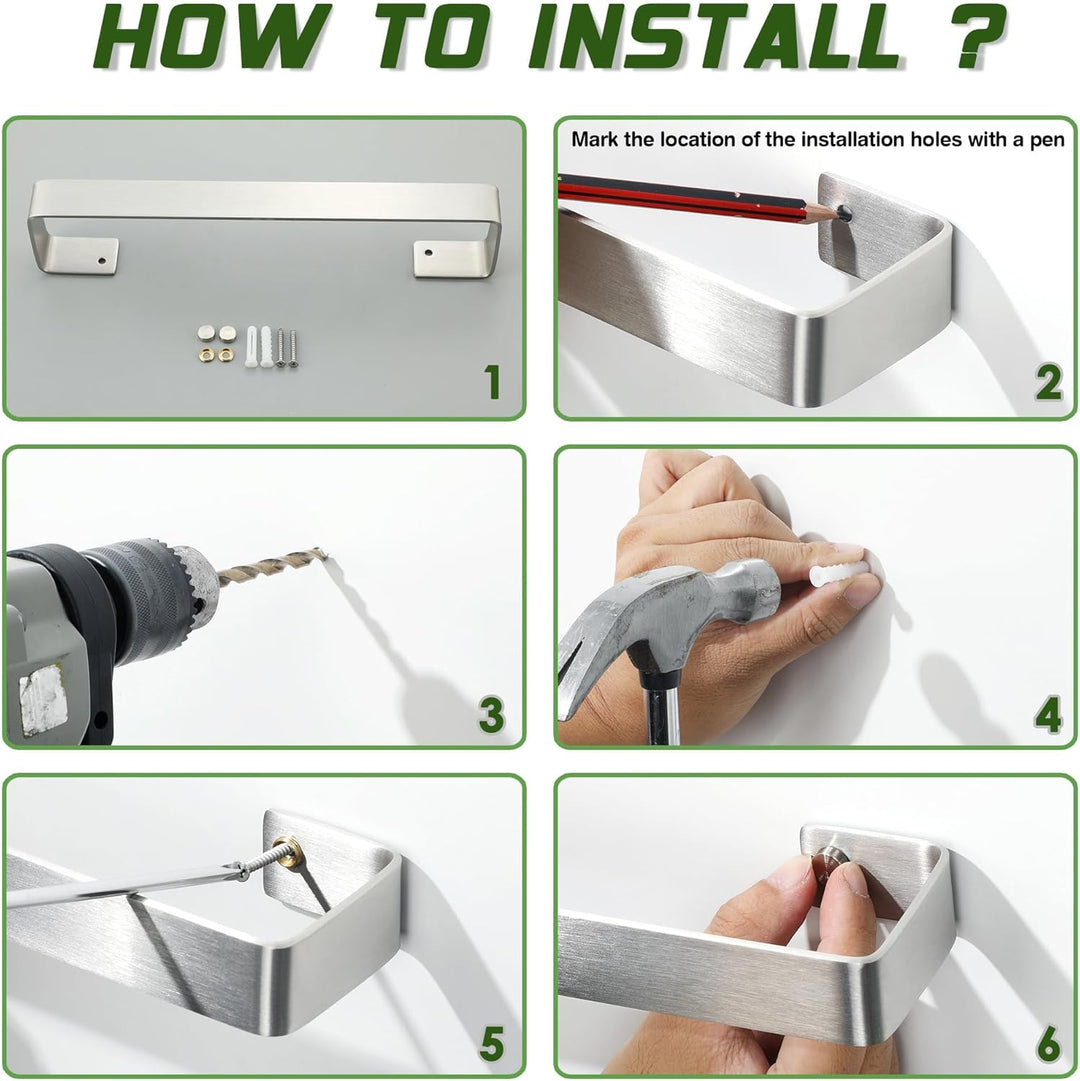 HOW TO INSTALL ?

1

Mark the location of the installation holes with a pen

2

3

4

5

6