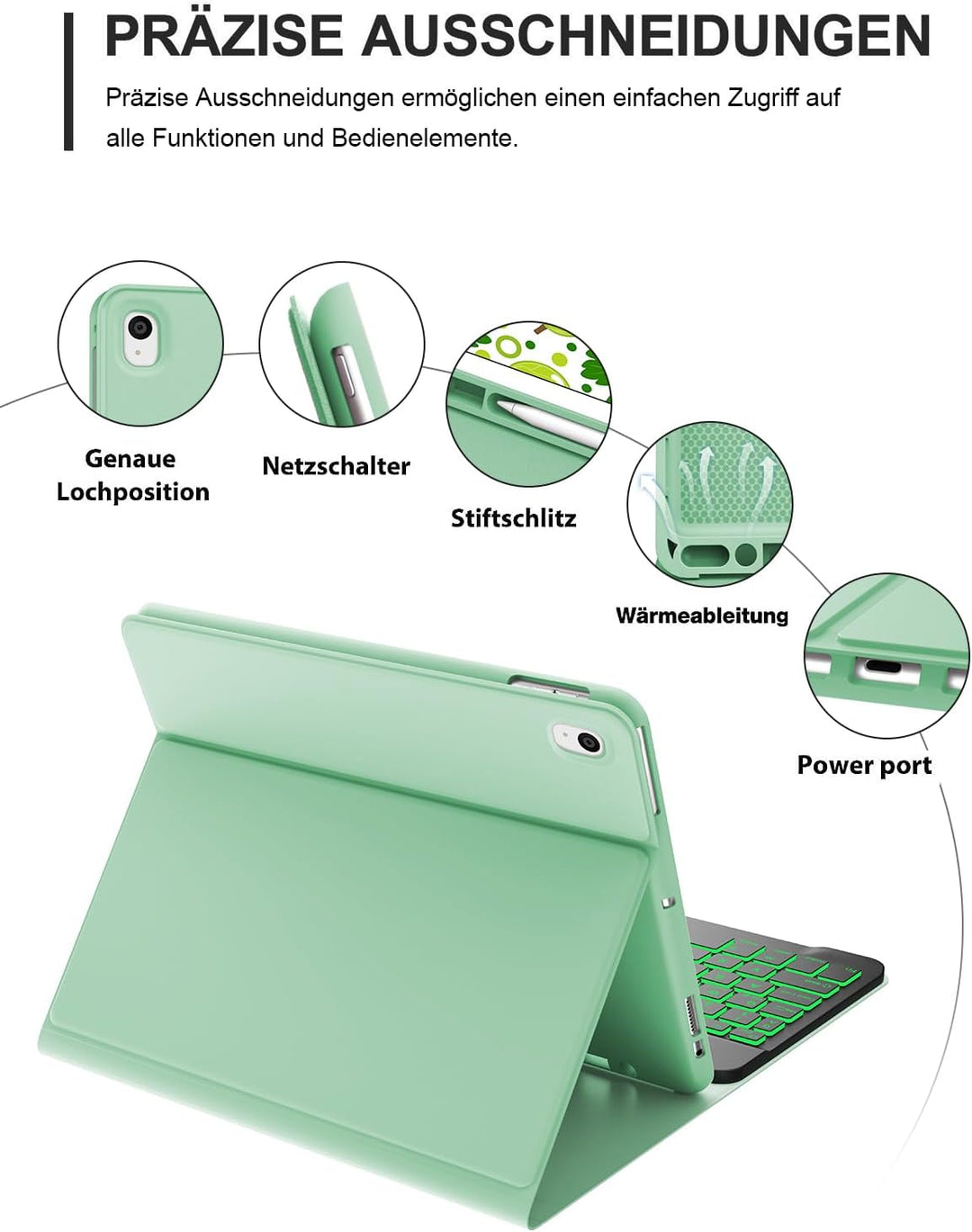 PRÄZISE AUSSCHNEIDUNGEN

Präzise Ausschneidungen ermöglichen einen einfachen Zugriff auf alle Funktionen und Bedienelemente.

Genaue Lochposition

Netzschalter

Stiftschlitz

Wärmeableitung

Power port