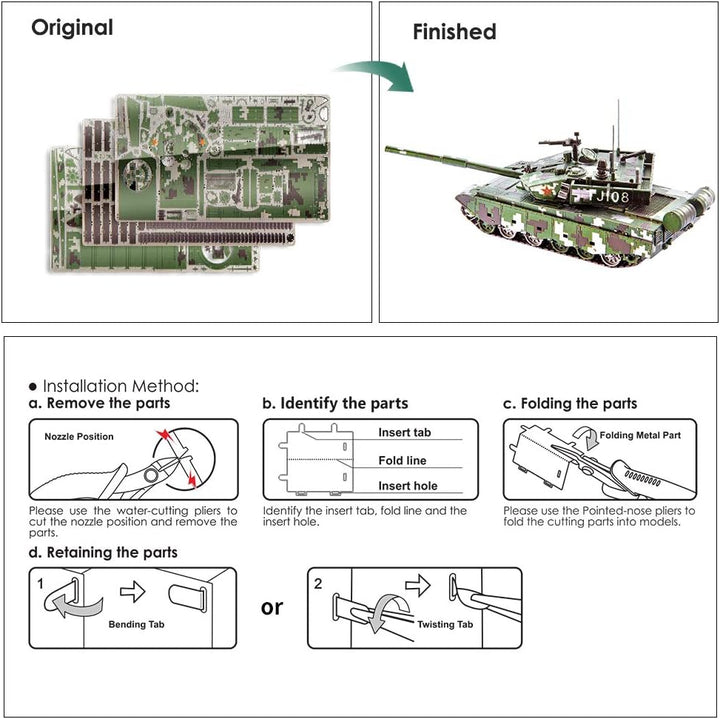 Original

Finished

J108

● Installation Method:

a. Remove the parts

Nozzle Position

Please use the water-cutting pliers to cut the nozzle position and remove the parts.

b. Identify the parts

Insert tab

Fold line

Insert hole

Identify the insert tab, fold line and the insert hole.

c. Folding the parts

Folding Metal Part

Please use the Pointed-nose pliers to fold the cutting parts into models.

d. Retaining the parts

1

Bending Tab

or

2

Twisting Tab