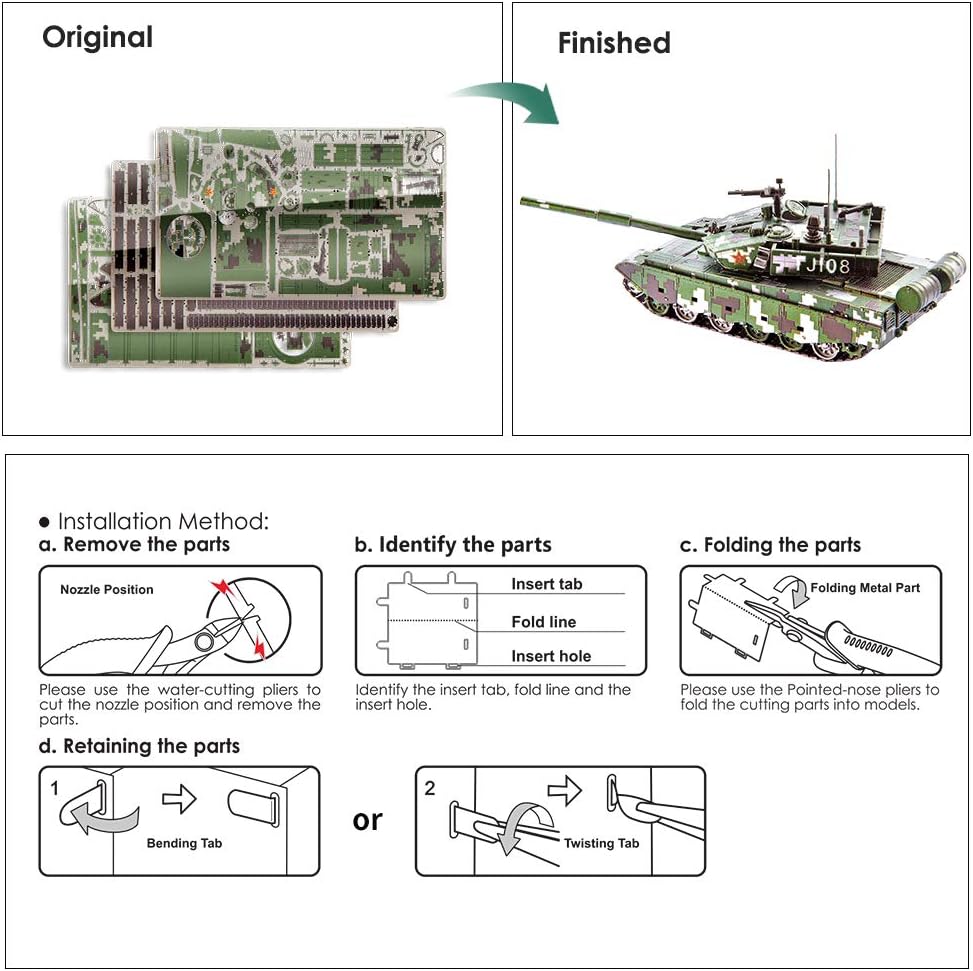 Original

Finished

J108

● Installation Method:

a. Remove the parts

Nozzle Position

Please use the water-cutting pliers to cut the nozzle position and remove the parts.

b. Identify the parts

Insert tab

Fold line

Insert hole

Identify the insert tab, fold line and the insert hole.

c. Folding the parts

Folding Metal Part

Please use the Pointed-nose pliers to fold the cutting parts into models.

d. Retaining the parts

1

Bending Tab

or

2

Twisting Tab