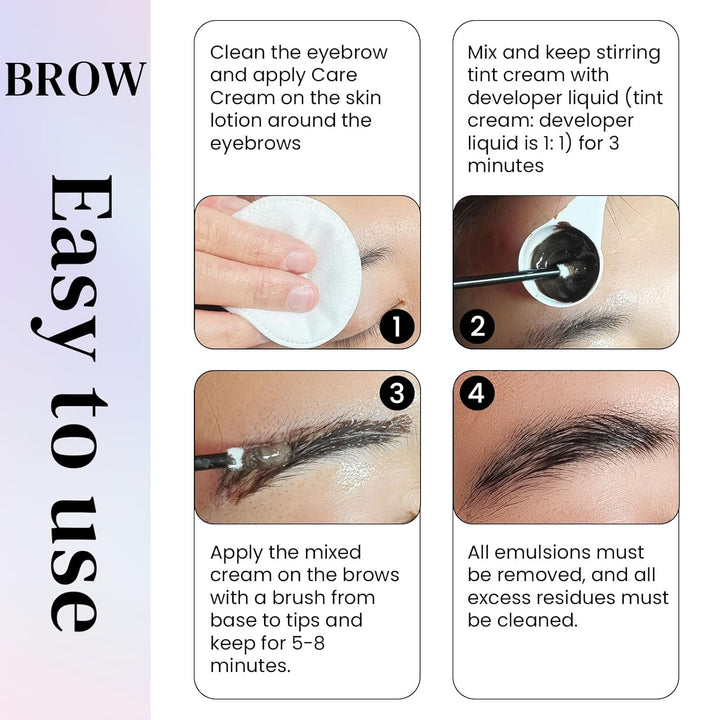 BROW

Easy to use

Clean the eyebrow and apply Care Cream on the skin lotion around the eyebrows

1

Mix and keep stirring tint cream with developer liquid (tint cream: developer liquid is 1: 1) for 3 minutes

2

3

Apply the mixed cream on the brows with a brush from base to tips and keep for 5-8 minutes.

4

All emulsions must be removed, and all excess residues must be cleaned.