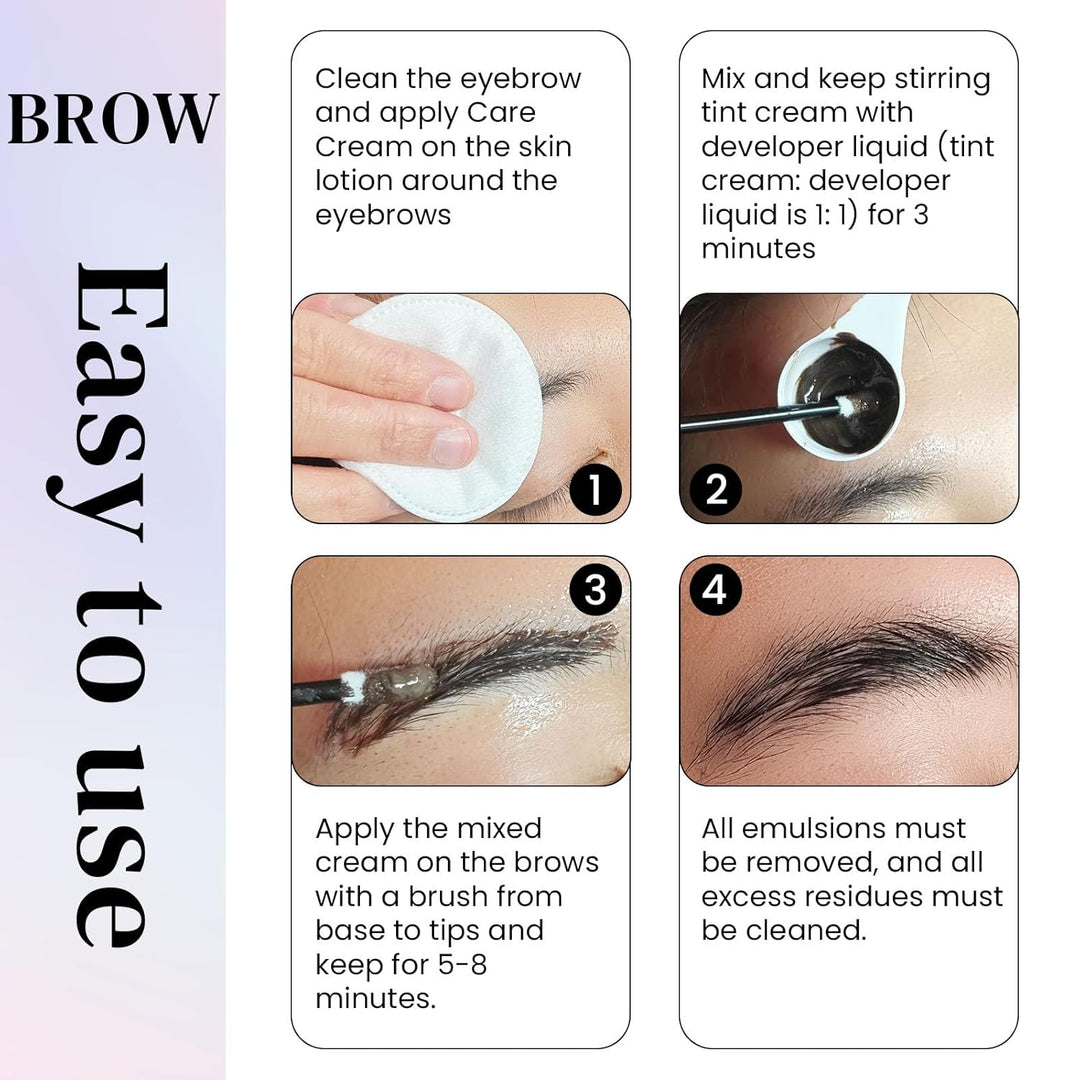 BROW

Easy to use

Clean the eyebrow and apply Care Cream on the skin lotion around the eyebrows

1

Mix and keep stirring tint cream with developer liquid (tint cream: developer liquid is 1: 1) for 3 minutes

2

3

Apply the mixed cream on the brows with a brush from base to tips and keep for 5-8 minutes.

4

All emulsions must be removed, and all excess residues must be cleaned.