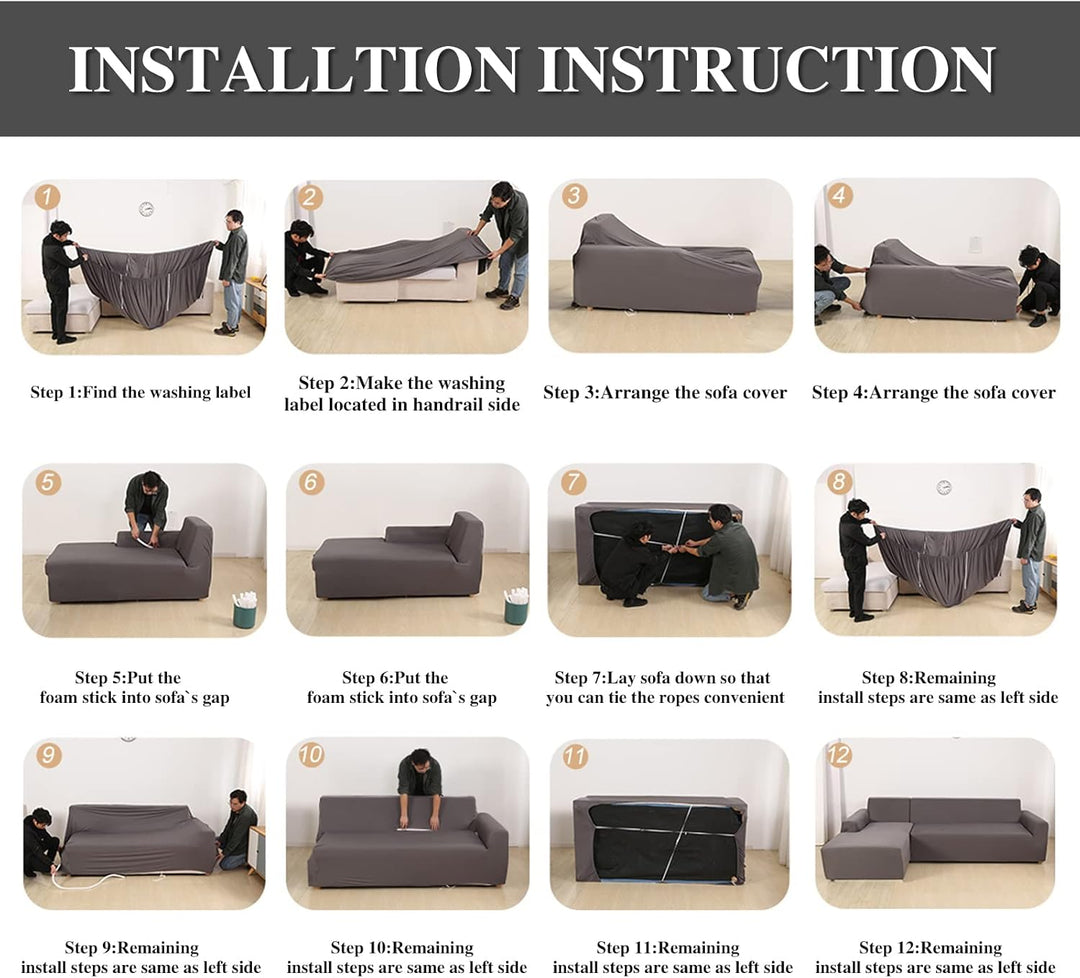 INSTALLTION INSTRUCTION

1

Step 1:Find the washing label

2

Step 2:Make the washing label located in handrail side

3

Step 3:Arrange the sofa cover

4

Step 4:Arrange the sofa cover

5

Step 5:Put the foam stick into sofa`s gap

6

Step 6:Put the foam stick into sofa`s gap

7

Step 7:Lay sofa down so that you can tie the ropes convenient

8

Step 8:Remaining install steps are same as left side

9

Step 9:Remaining install steps are same as left side

10

Step 10:Remaining install steps are same as left side

11

Step 11:Remaining install steps are same as left side

12

Step 12:Remaining install steps are same as left side