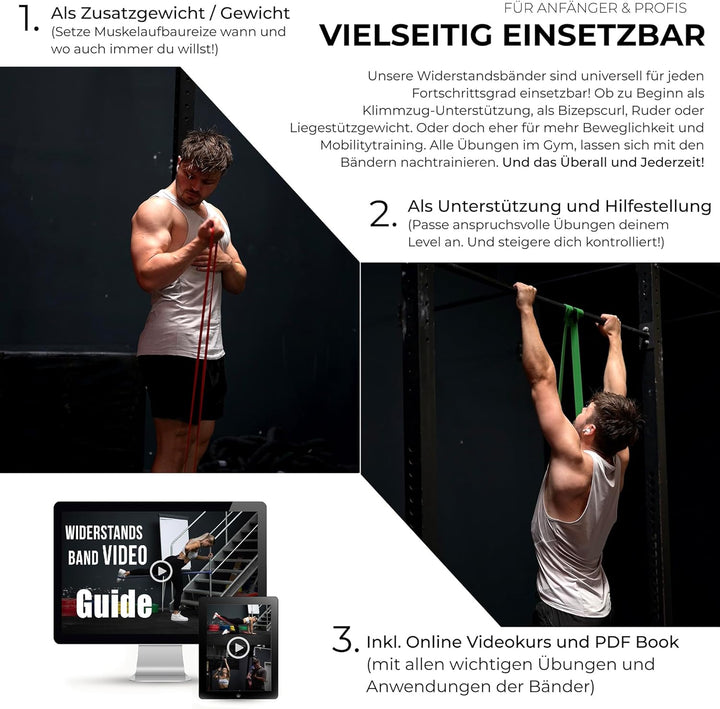 1. Als Zusatzgewicht / Gewicht
(Setze Muskelaufbaureize wann und wo auch immer du willst!)

FÜR ANFÄNGER & PROFIS

VIELSEITIG EINSETZBAR

Unsere Widerstandsbänder sind universell für jeden Fortschrittsgrad einsetzbar! Ob zu Beginn als Klimmzug-Unterstützung, als Bizepscurl, Ruder oder Liegestützgewicht. Oder doch eher für mehr Beweglichkeit und Mobilitytraining. Alle Übungen im Gym, lassen sich mit den Bändern nachtrainieren. Und das Überall und Jederzeit!

2. Als Unterstützung und Hilfestellung
(Passe anspruchsvolle Übungen deinem Level an. Und steigere dich kontrolliert!)

WIDERSTANDS BAND VIDEO Guide

3. Inkl. Online Videokurs und PDF Book
(mit allen wichtigen Übungen und Anwendungen der Bänder)