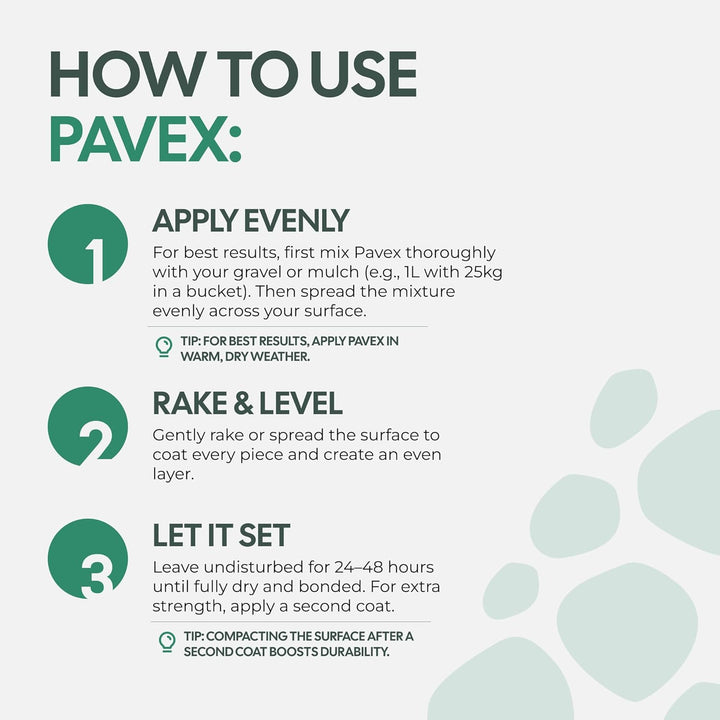 HOW TO USE PAVEX:

1

APPLY EVENLY

For best results, first mix Pavex thoroughly with your gravel or mulch (e.g., 1L with 25kg in a bucket). Then spread the mixture evenly across your surface.

TIP: FOR BEST RESULTS, APPLY PAVEX IN WARM, DRY WEATHER.

2

RAKE & LEVEL

Gently rake or spread the surface to coat every piece and create an even layer.

3

LET IT SET

Leave undisturbed for 24–48 hours until fully dry and bonded. For extra strength, apply a second coat.

TIP: COMPACTING THE SURFACE AFTER A SECOND COAT BOOSTS DURABILITY.