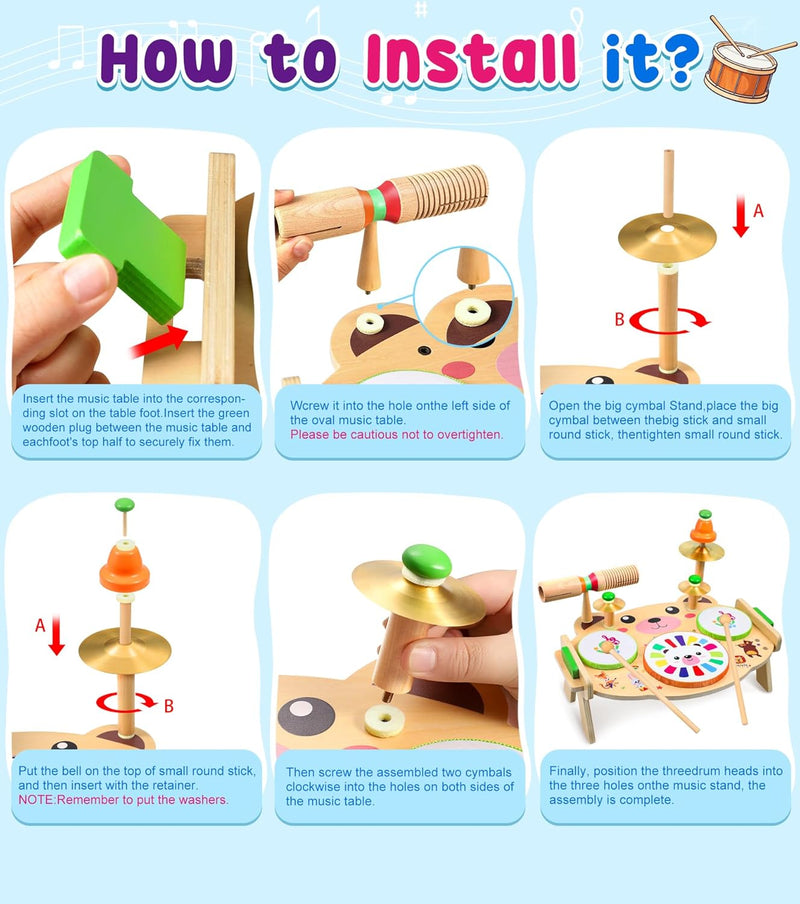 How to Install it?

Insert the music table into the corresponding slot on the table foot.Insert the green wooden plug between the music table and eachfoot's top half to securely fix them.

Wcrew it into the hole onthe left side of the oval music table.
Please be cautious not to overtighten.

A

B

Open the big cymbal Stand,place the big cymbal between thebig stick and small round stick, thentighten small round stick.

A

B

Put the bell on the top of small round stick, and then insert with the retainer.
NOTE:Remember to put the washers.

Then screw the assembled two cymbals clockwise into the holes on both sides of the music table.

Finally, position the threedrum heads into the three holes onthe music stand, the assembly is complete.