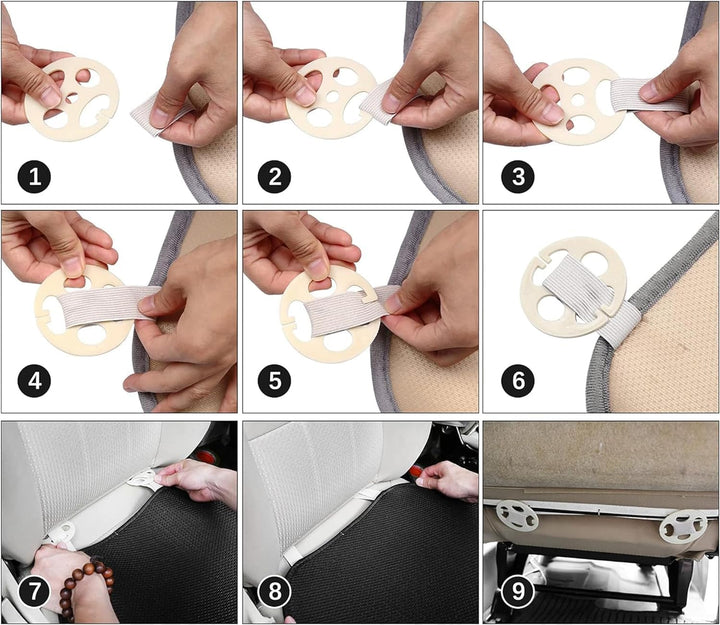 1
2
3
4
5
6
7
8
9