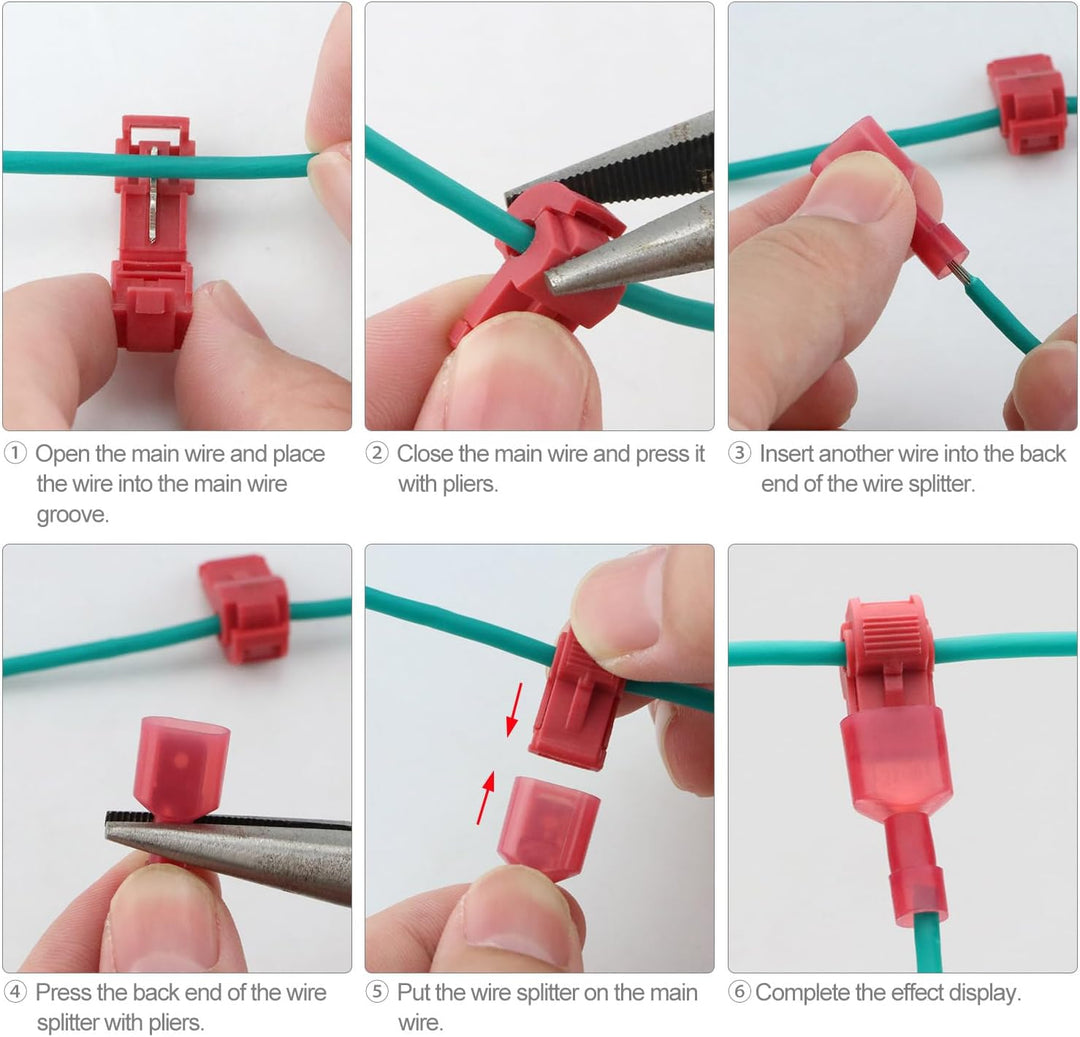 ① Open the main wire and place the wire into the main wire groove.

② Close the main wire and press it with pliers.

③ Insert another wire into the back end of the wire splitter.

④ Press the back end of the wire splitter with pliers.

⑤ Put the wire splitter on the main wire.

⑥ Complete the effect display.