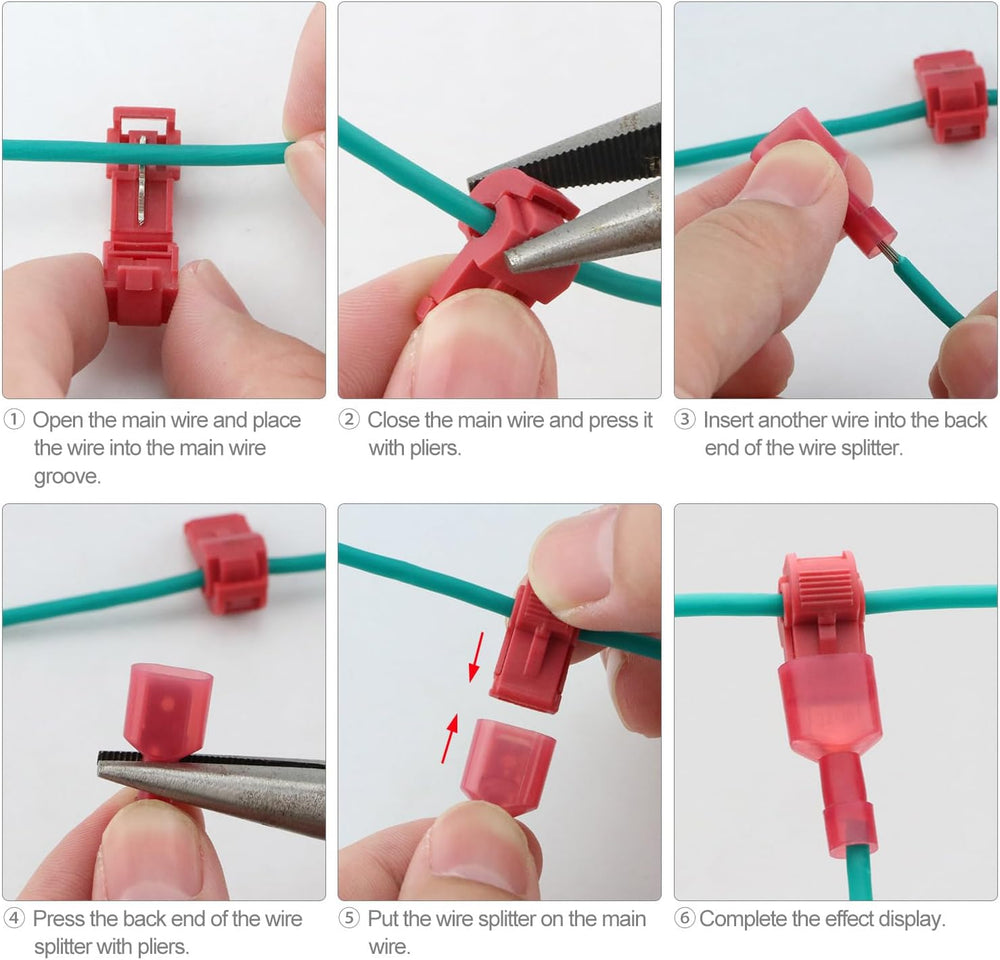 ① Open the main wire and place the wire into the main wire groove.

② Close the main wire and press it with pliers.

③ Insert another wire into the back end of the wire splitter.

④ Press the back end of the wire splitter with pliers.

⑤ Put the wire splitter on the main wire.

⑥ Complete the effect display.