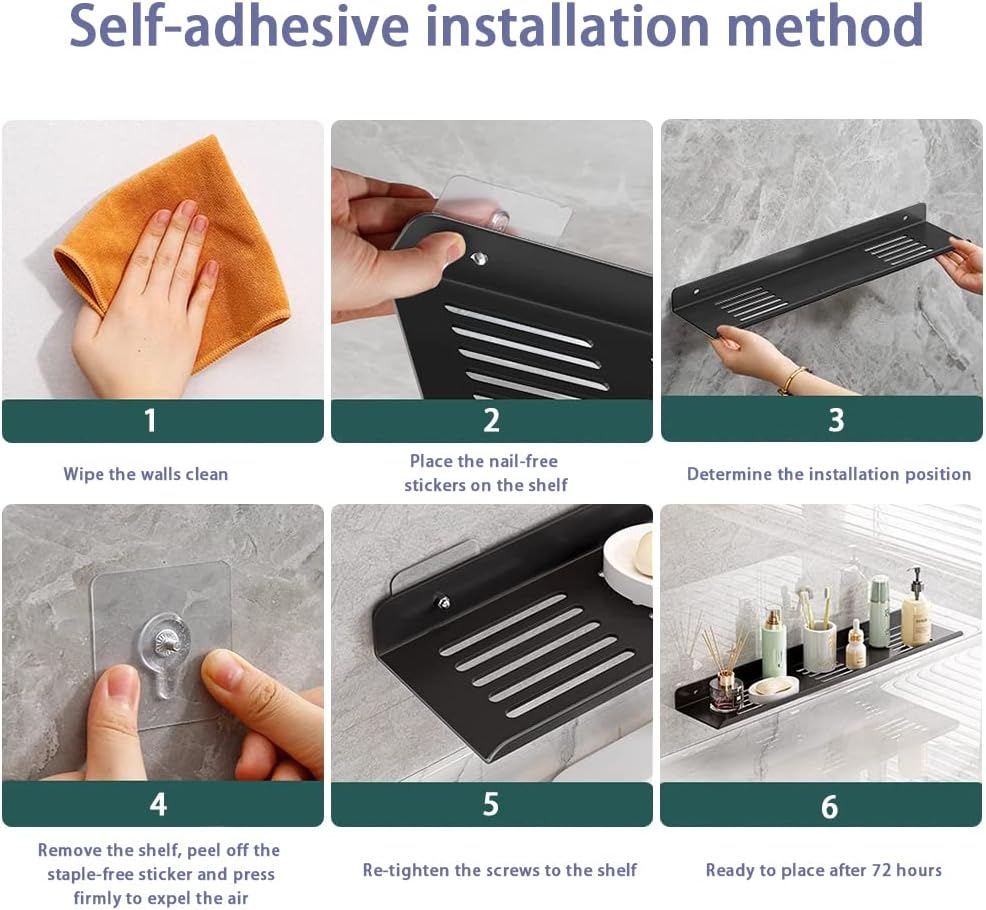 Self-adhesive installation method

1

Wipe the walls clean

2

Place the nail-free stickers on the shelf

3

Determine the installation position

4

Remove the shelf, peel off the staple-free sticker and press firmly to expel the air

5

Re-tighten the screws to the shelf

6

Ready to place after 72 hours