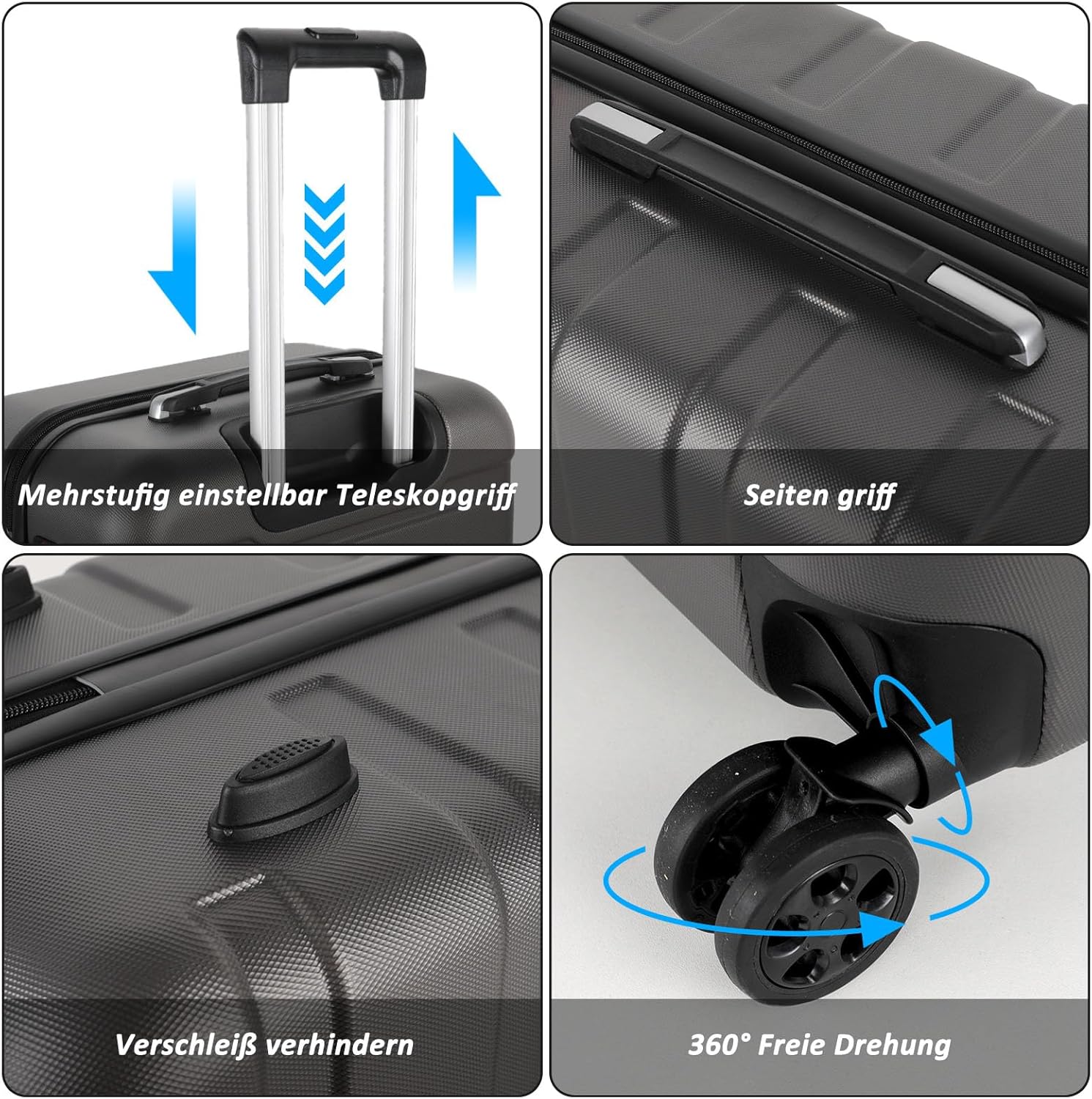 Mehrstufig einstellbar Teleskopgriff

Seiten griff

Verschleiß verhindern

360° Freie Drehung