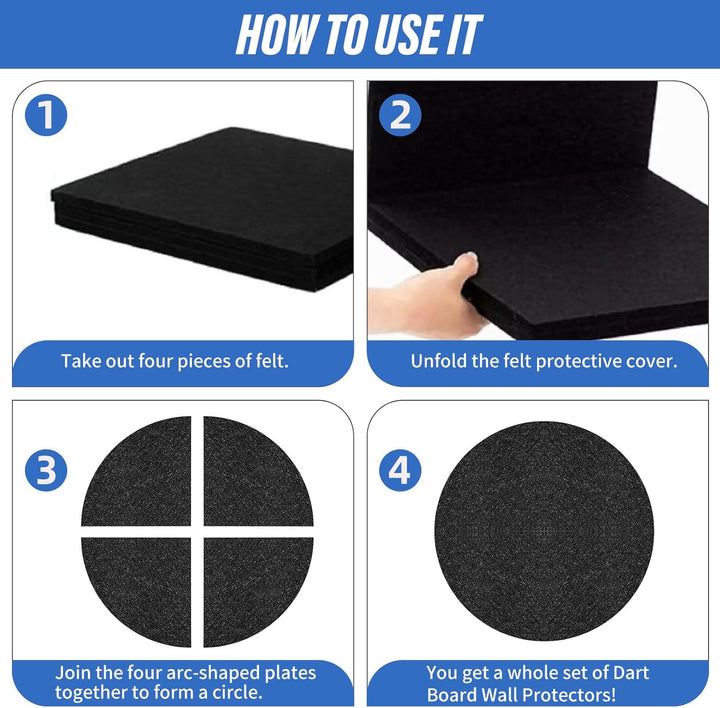 HOW TO USE IT

1

Take out four pieces of felt.

2

Unfold the felt protective cover.

3

Join the four arc-shaped plates together to form a circle.

4

You get a whole set of Dart Board Wall Protectors!