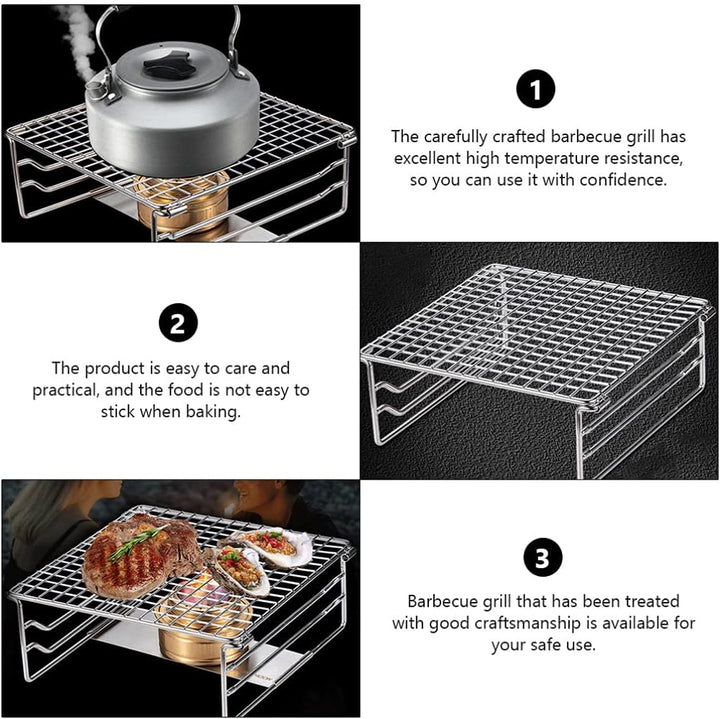 1

The carefully crafted barbecue grill has excellent high temperature resistance, so you can use it with confidence.

2

The product is easy to care and practical, and the food is not easy to stick when baking.

3

Barbecue grill that has been treated with good craftsmanship is available for your safe use.