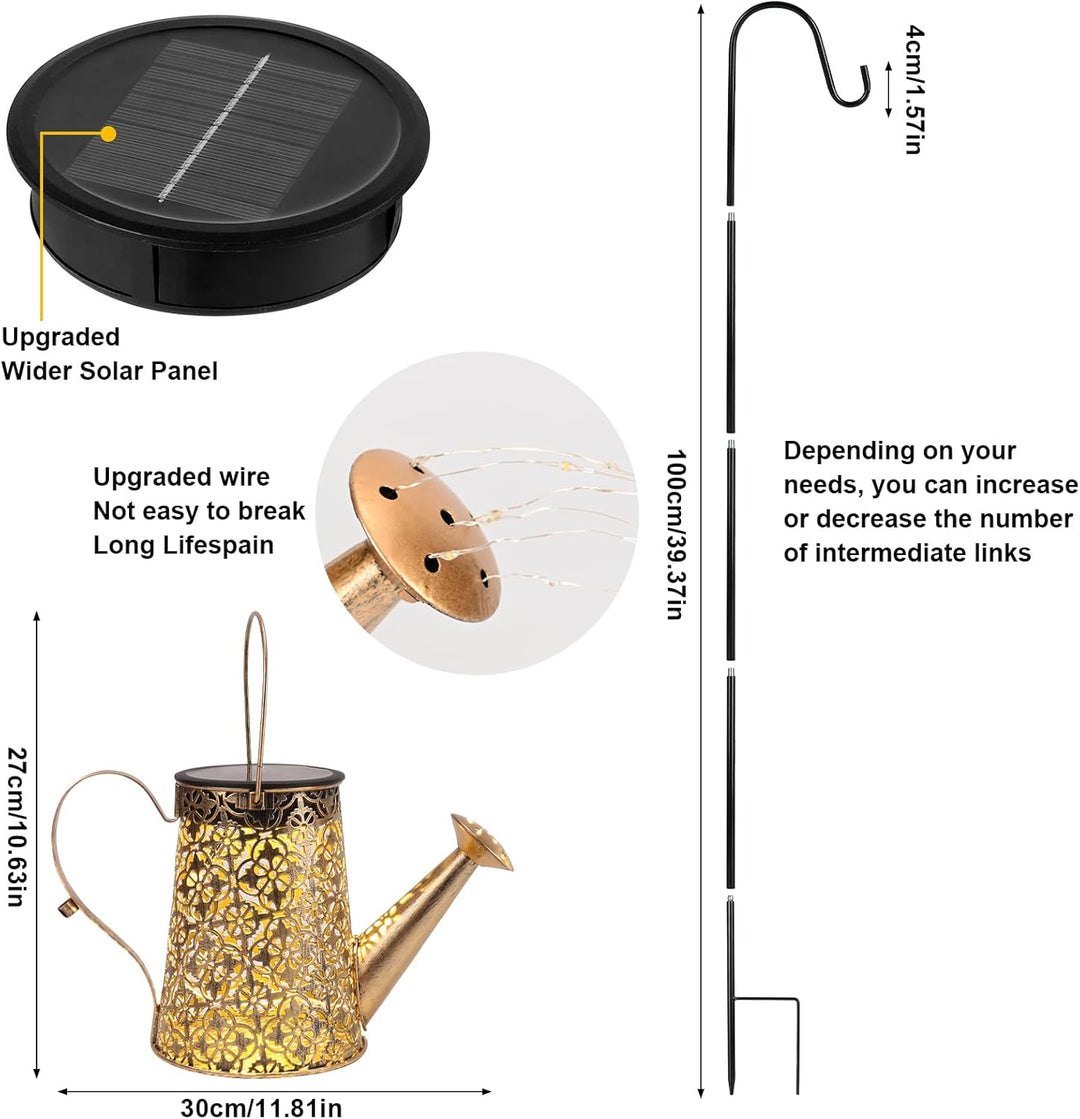 Upgraded Wider Solar Panel

Upgraded wire
Not easy to break
Long Lifespain

27cm/10.63in

30cm/11.81in

100cm/39.37in

4cm/1.57in

Depending on your needs, you can increase or decrease the number of intermediate links