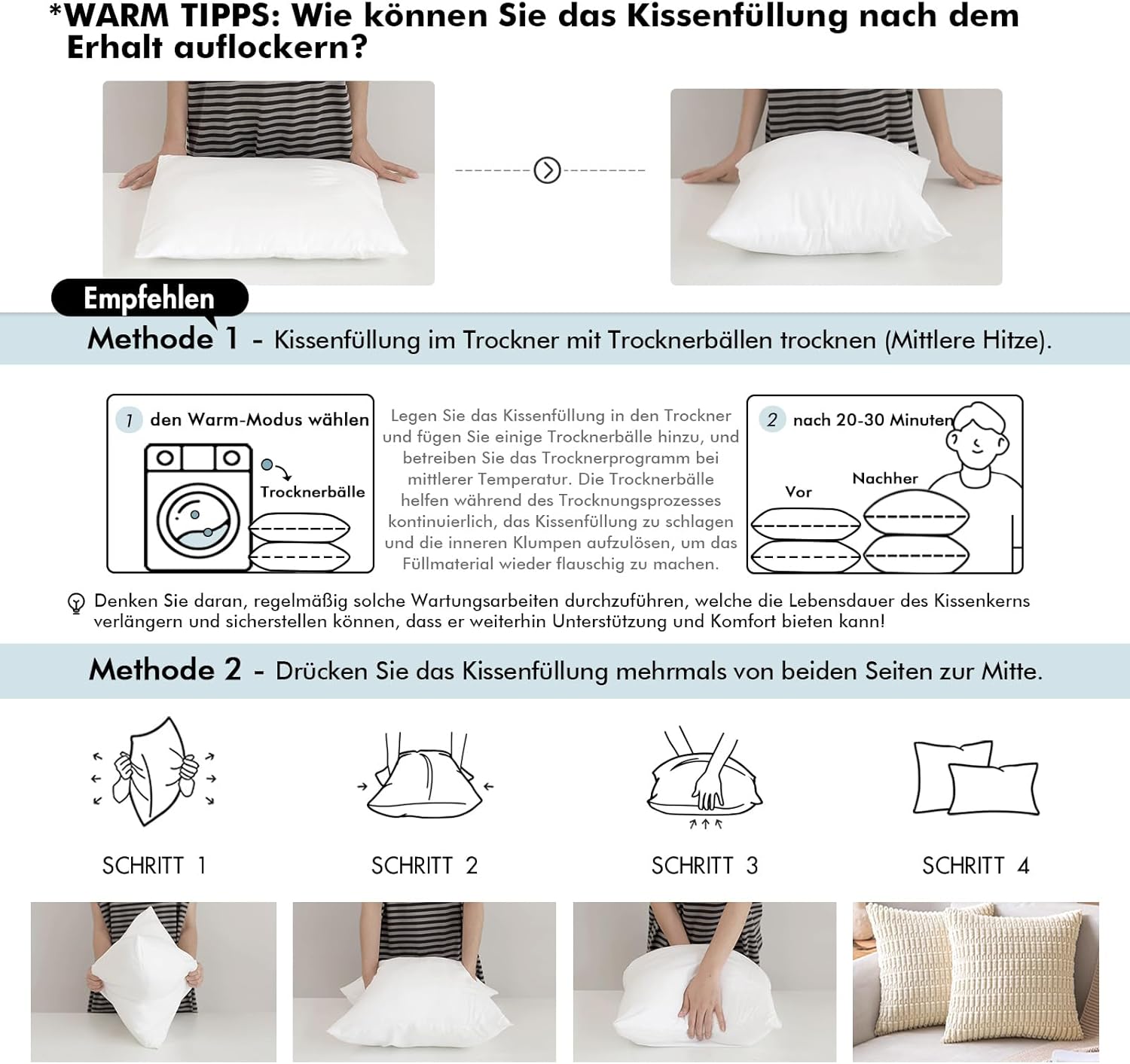 *WARM TIPPS: Wie können Sie das Kissenfüllung nach dem Erhalt auflockern?

Empfehlen

Methode 1 - Kissenfüllung im Trockner mit Trocknerbällen trocknen (Mittlere Hitze).

1 den Warm-Modus wählen

Trocknerbälle

Legen Sie das Kissenfüllung in den Trockner und fügen Sie einige Trocknerbälle hinzu, und betreiben Sie das Trocknerprogramm bei mittlerer Temperatur. Die Trocknerbälle helfen während des Trocknungsprozesses kontinuierlich, das Kissenfüllung zu schlagen und die inneren Klumpen aufzulösen, um das Füllmaterial wieder flauschig zu machen.

2 nach 20-30 Minuten

Vor

Nachher

Denken Sie daran, regelmäßig solche Wartungsarbeiten durchzuführen, welche die Lebensdauer des Kissenkerns verlängern und sicherstellen können, dass er weiterhin Unterstützung und Komfort bieten kann!

Methode 2 - Drücken Sie das Kissenfüllung mehrmals von beiden Seiten zur Mitte.

SCHRITT 1

SCHRITT 2

SCHRITT 3

SCHRITT 4