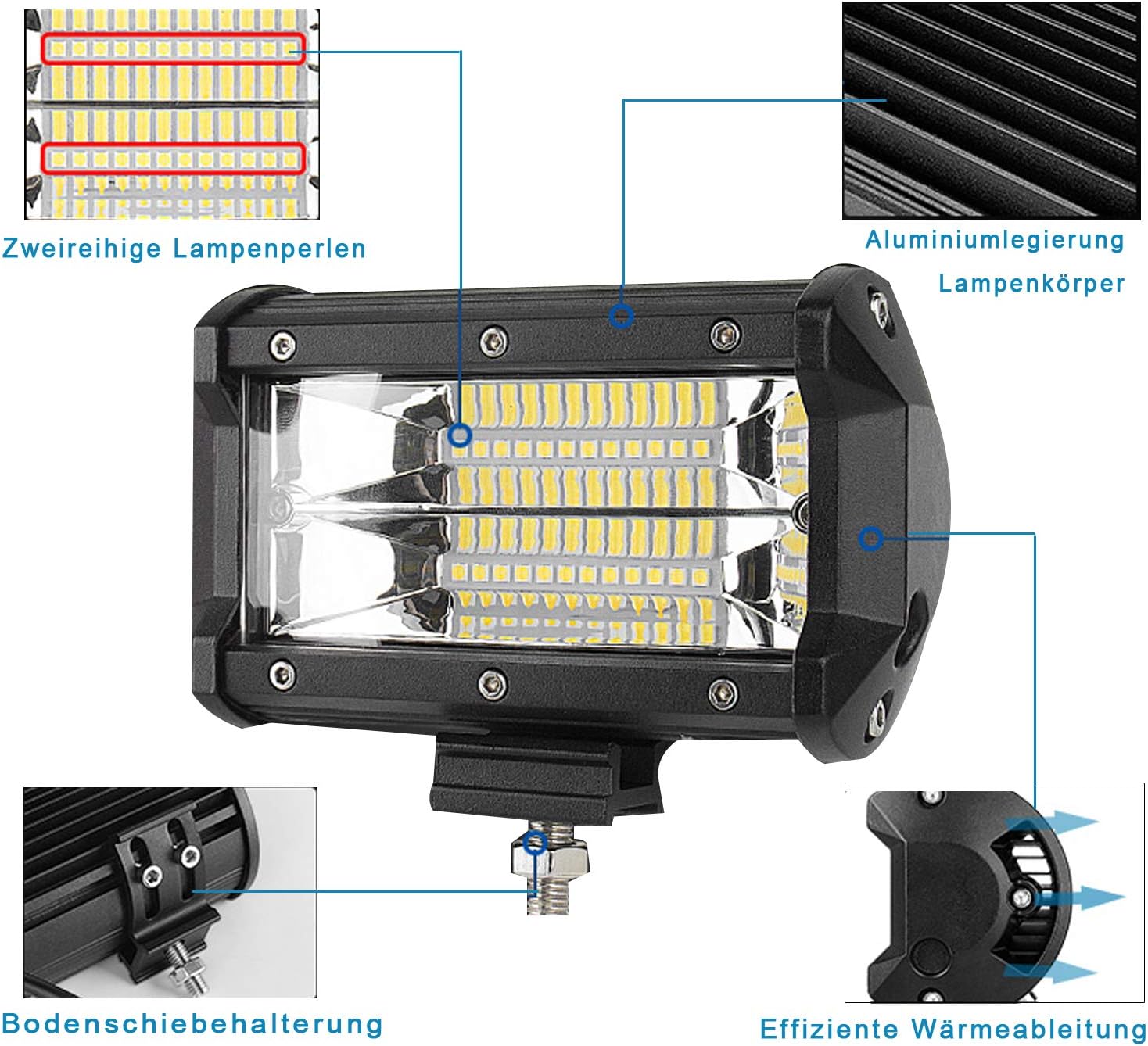 Zweireihige Lampenperlen

Aluminiumlegierung
Lampenkörper

Bodenschiebehalterung

Effiziente Wärmeableitung