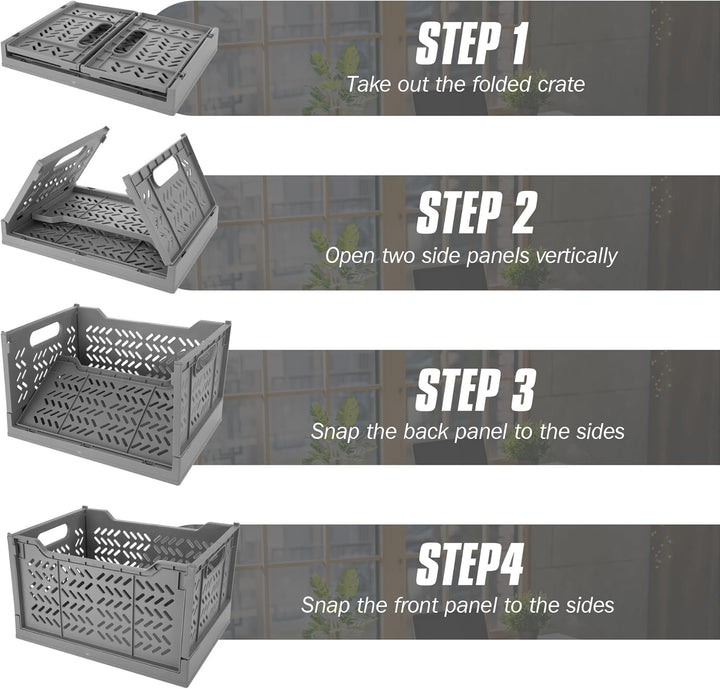 STEP 1
Take out the folded crate

STEP 2
Open two side panels vertically

STEP 3
Snap the back panel to the sides

STEP4
Snap the front panel to the sides