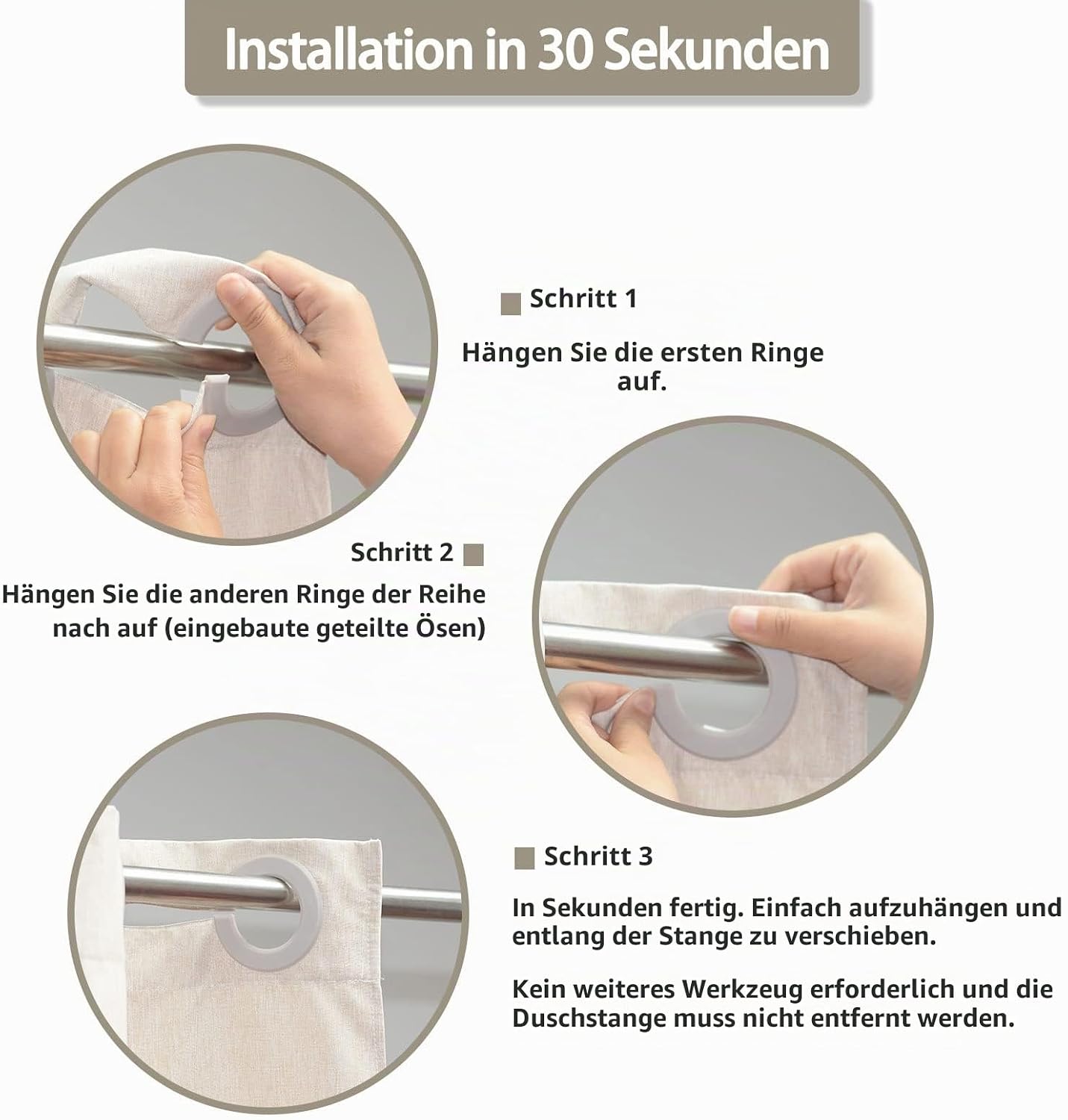 Installation in 30 Sekunden

Schritt 1

Hängen Sie die ersten Ringe auf.

Schritt 2

Hängen Sie die anderen Ringe der Reihe nach auf (eingebaute geteilte Ösen)

Schritt 3

In Sekunden fertig. Einfach aufzuhängen und entlang der Stange zu verschieben.

Kein weiteres Werkzeug erforderlich und die Duschstange muss nicht entfernt werden.