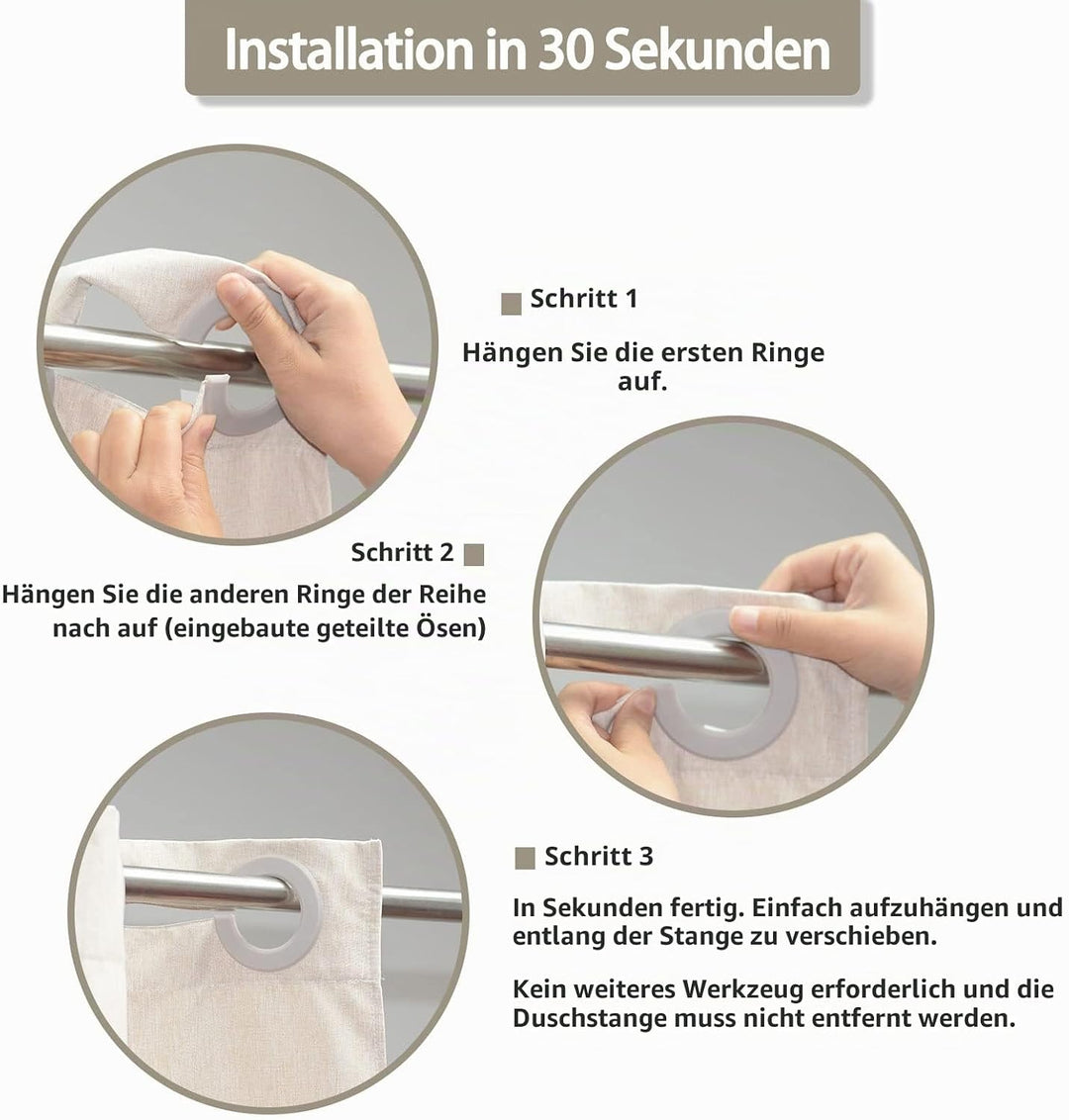 Installation in 30 Sekunden

Schritt 1

Hängen Sie die ersten Ringe auf.

Schritt 2

Hängen Sie die anderen Ringe der Reihe nach auf (eingebaute geteilte Ösen)

Schritt 3

In Sekunden fertig. Einfach aufzuhängen und entlang der Stange zu verschieben.

Kein weiteres Werkzeug erforderlich und die Duschstange muss nicht entfernt werden.