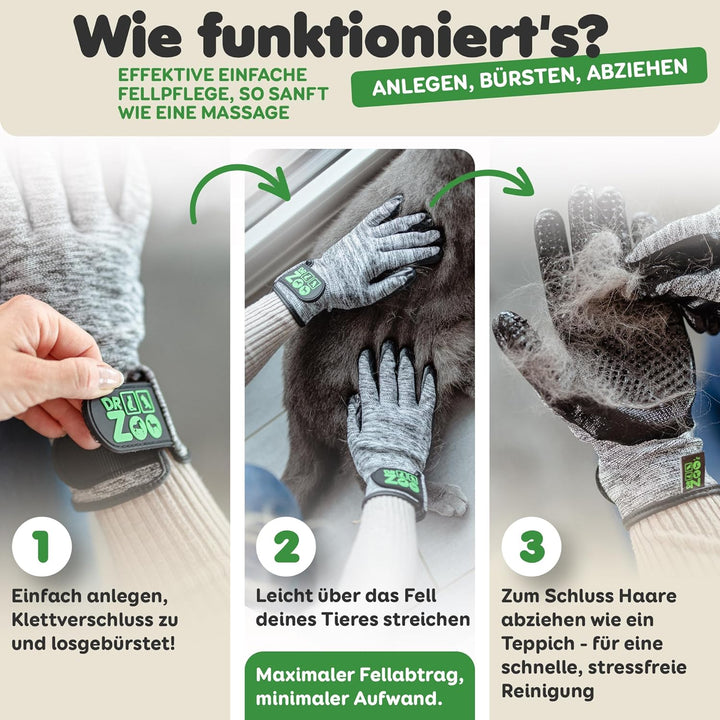 Wie funktioniert's?

EFFEKTIVE EINFACHE FELLPFLEGE, SO SANFT WIE EINE MASSAGE

ANLEGEN, BÜRSTEN, ABZIEHEN

DR ZOO

DR ZOO

DR ZOO

DR ZOO

1

Einfach anlegen, Klettverschluss zu und losgebürstet!

2

Leicht über das Fell deines Tieres streichen

Maximaler Fellabtrag, minimaler Aufwand.

3

Zum Schluss Haare abziehen wie ein Teppich - für eine schnelle, stressfreie Reinigung