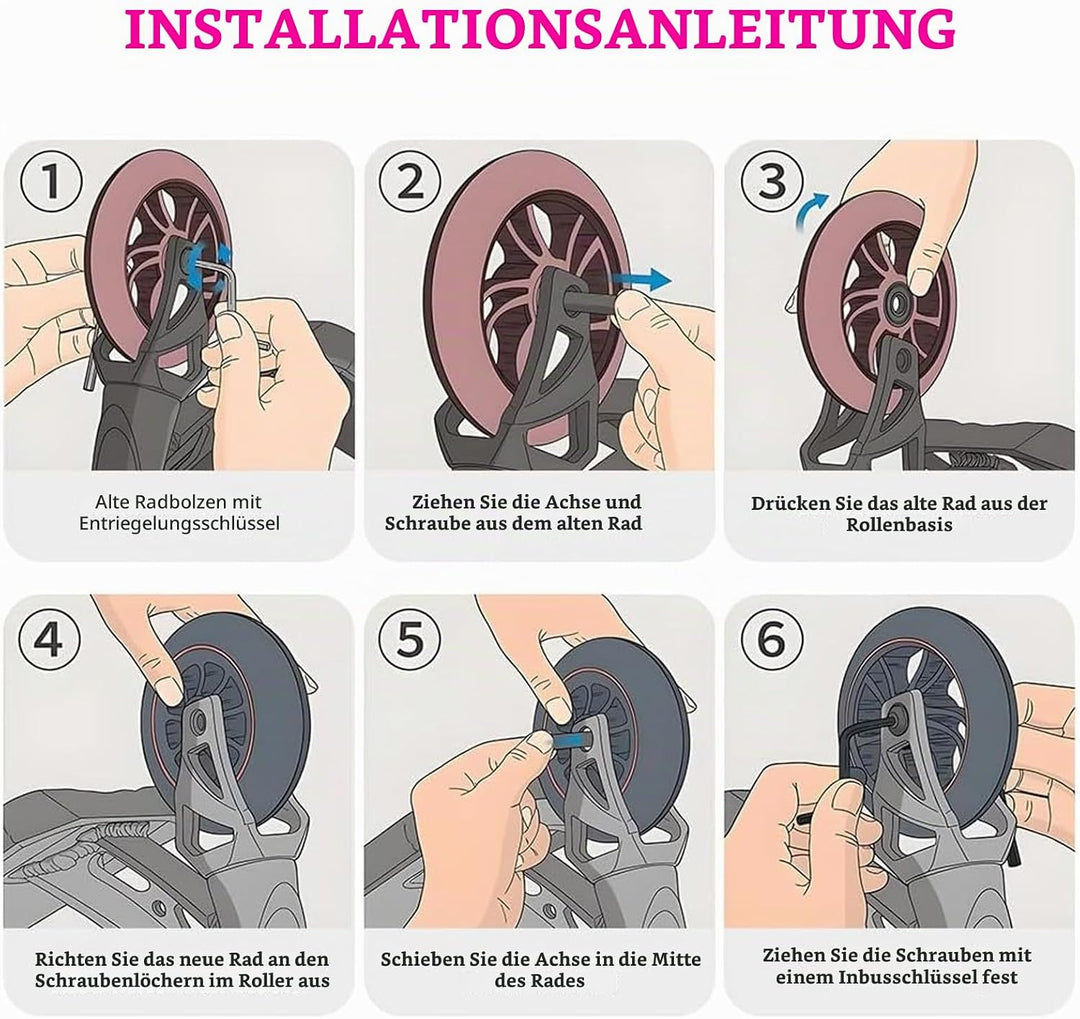 INSTALLATIONSANLEITUNG

1

Alte Radbolzen mit Entriegelungsschlüssel

2

Ziehen Sie die Achse und Schraube aus dem alten Rad

3

Drücken Sie das alte Rad aus der Rollenbasis

4

Richten Sie das neue Rad an den Schraubenlöchern im Roller aus

5

Schieben Sie die Achse in die Mitte des Rades

6

Ziehen Sie die Schrauben mit einem Inbusschlüssel fest