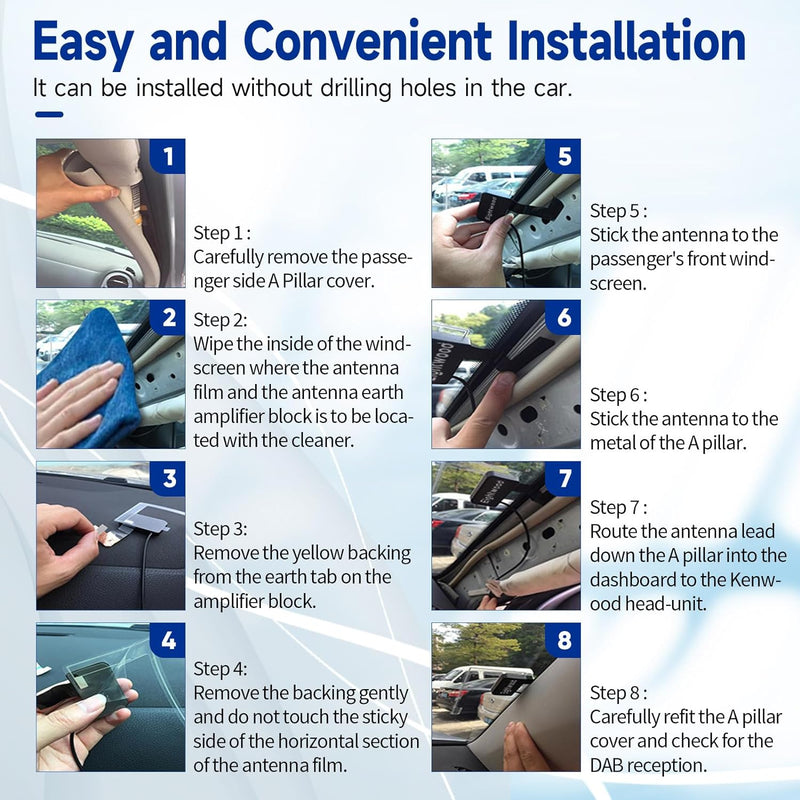 Easy and Convenient Installation

It can be installed without drilling holes in the car.

1

Step 1 :
Carefully remove the passenger side A Pillar cover.

2

Step 2:
Wipe the inside of the windscreen where the antenna film and the antenna earth amplifier block is to be located with the cleaner.

3

Step 3:
Remove the yellow backing from the earth tab on the amplifier block.

4

Step 4:
Remove the backing gently and do not touch the sticky side of the horizontal section of the antenna film.

5

Step 5 :
Stick the antenna to the passenger's front windscreen.

6

Step 6 :
Stick the antenna to the metal of the A pillar.

7

Step 7 :
Route the antenna lead down the A pillar into the dashboard to the Kenwood head-unit.

8

Step 8 :
Carefully refit the A pillar cover and check for the DAB reception.